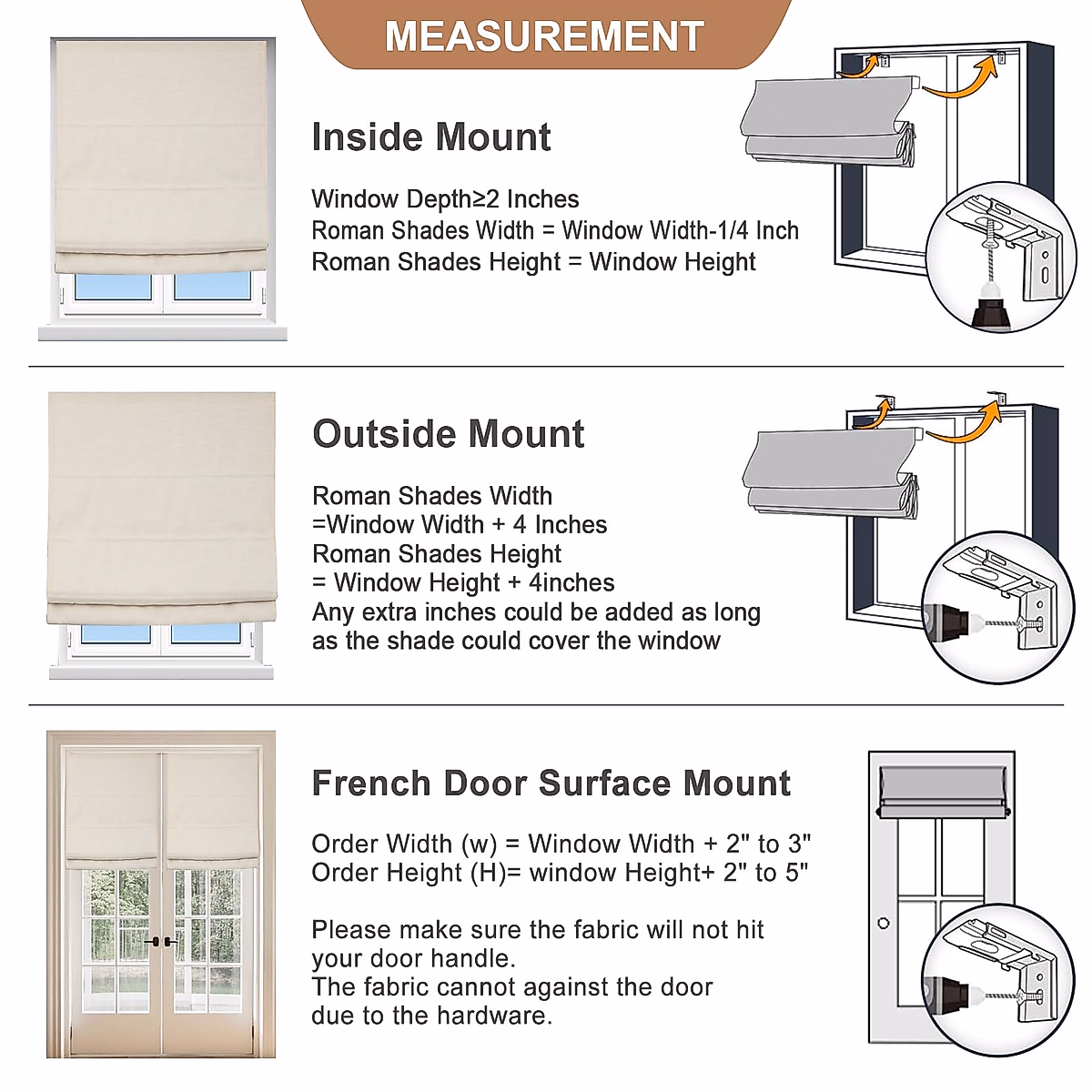 MEASUREMENT

Inside Mount

Window Depth≥2 Inches
Roman Shades Width = Window Width-1/4 Inch
Roman Shades Height = Window Height

Outside Mount

Roman Shades Width
=Window Width + 4 Inches
Roman Shades Height
= Window Height + 4inches
Any extra inches could be added as long as the shade could cover the window

French Door Surface Mount

Order Width (w) = Window Width + 2" to 3"
Order Height (H)= window Height+ 2" to 5"

Please make sure the fabric will not hit your door handle.
The fabric cannot against the door due to the hardware.