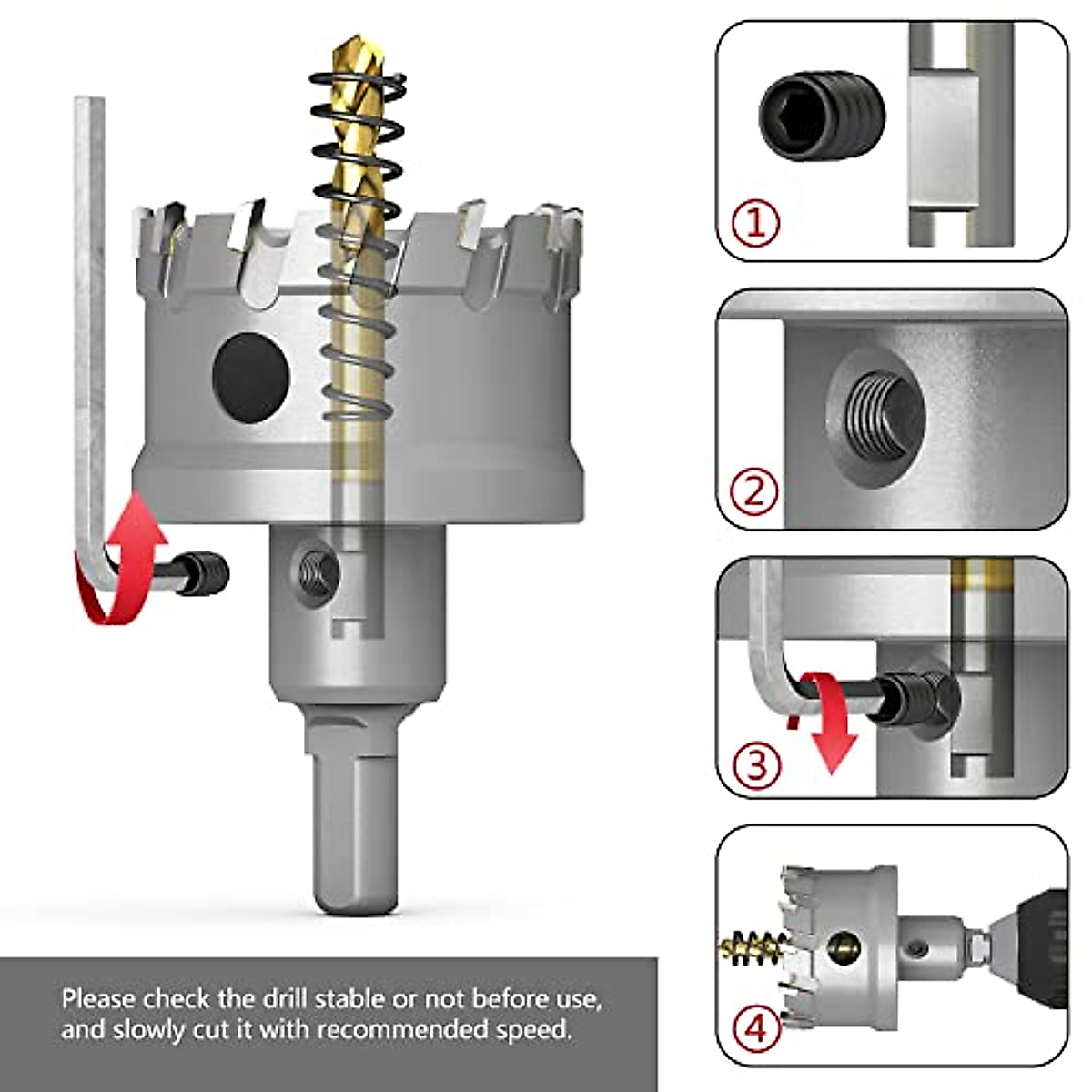 ①

②

③

④

Please check the drill stable or not before use, and slowly cut it with recommended speed.