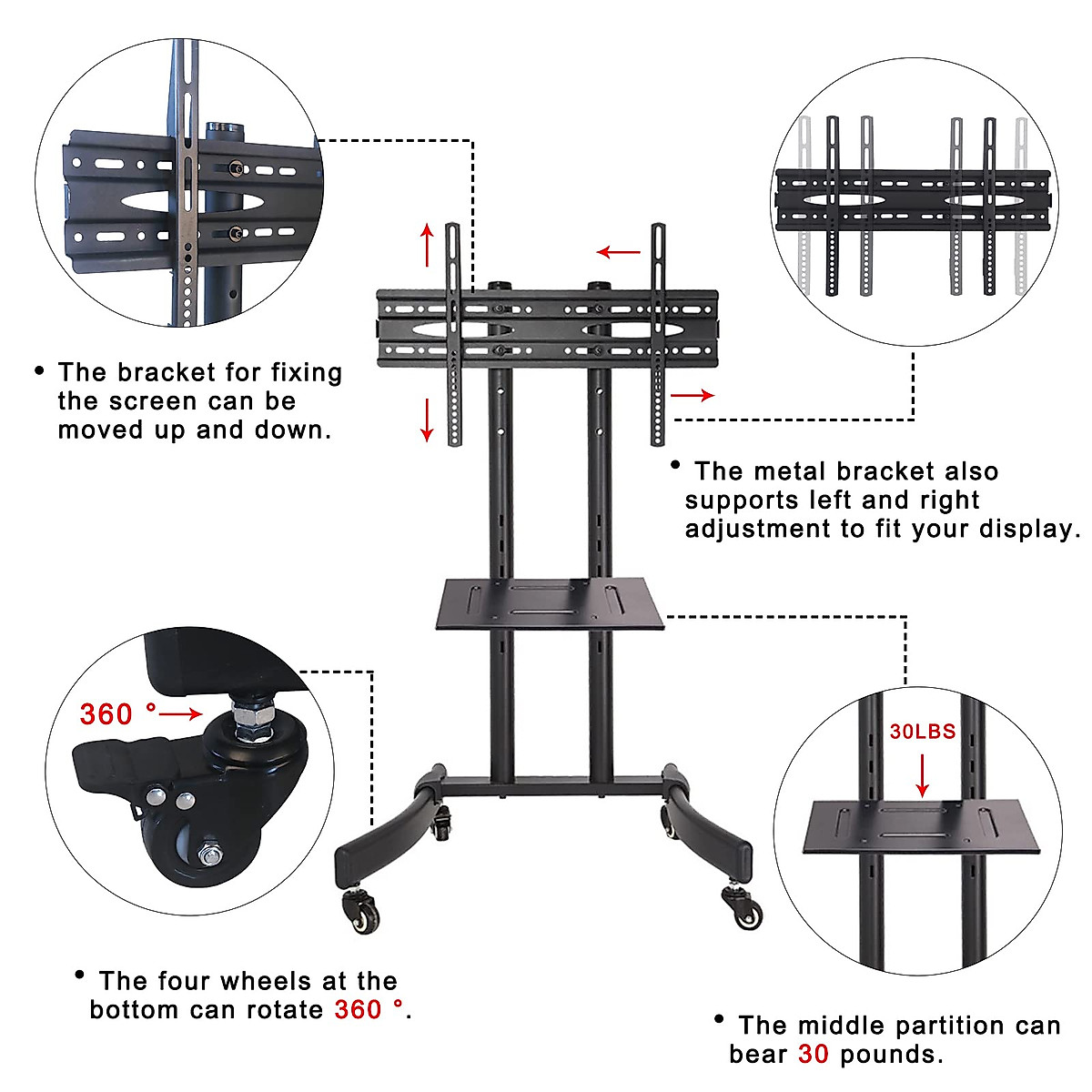 • The bracket for fixing the screen can be moved up and down.

• The metal bracket also supports left and right adjustment to fit your display.

360 °

30LBS

• The four wheels at the bottom can rotate 360 °.

• The middle partition can bear 30 pounds.