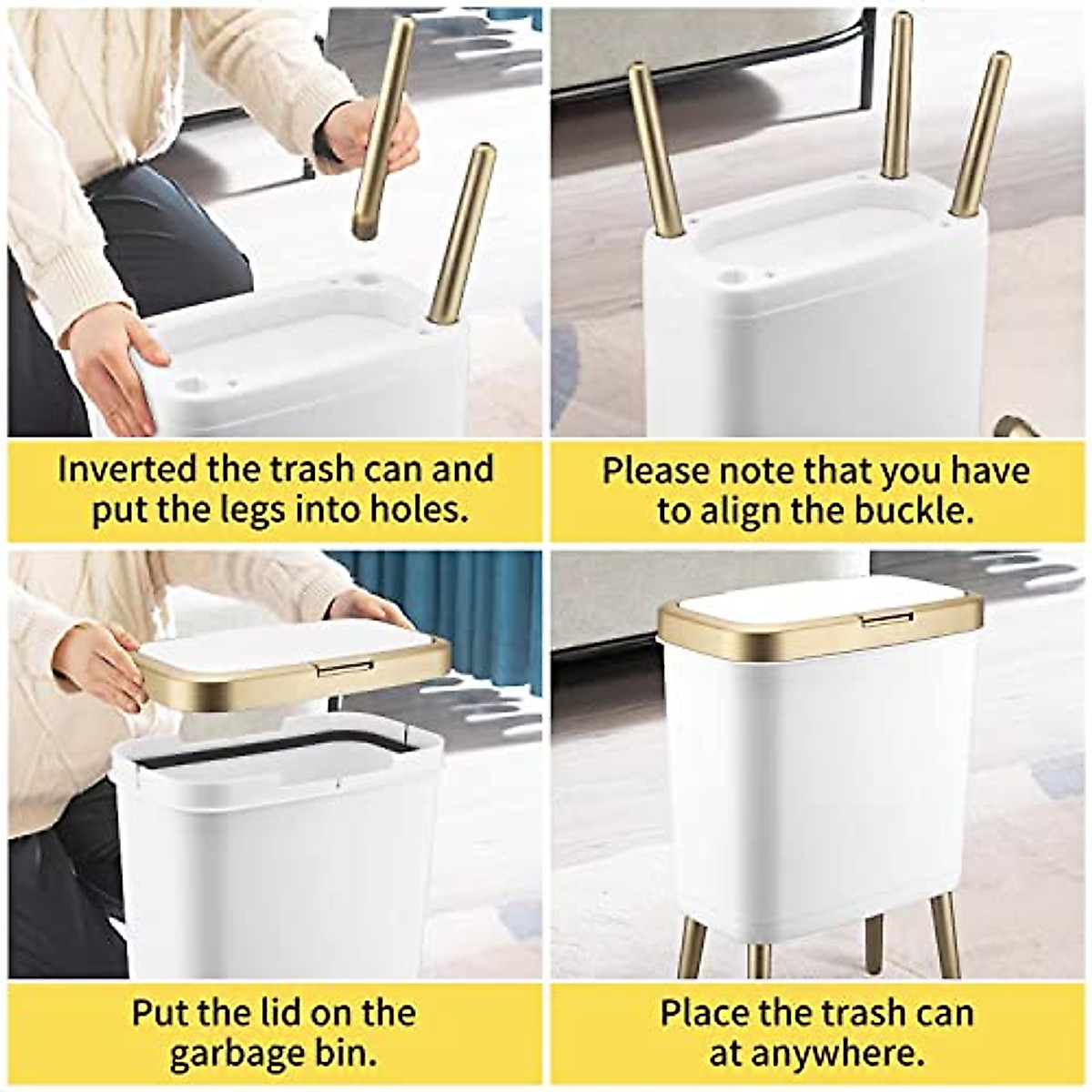 Inverted the trash can and put the legs into holes.

Please note that you have to align the buckle.

Put the lid on the garbage bin.

Place the trash can at anywhere.