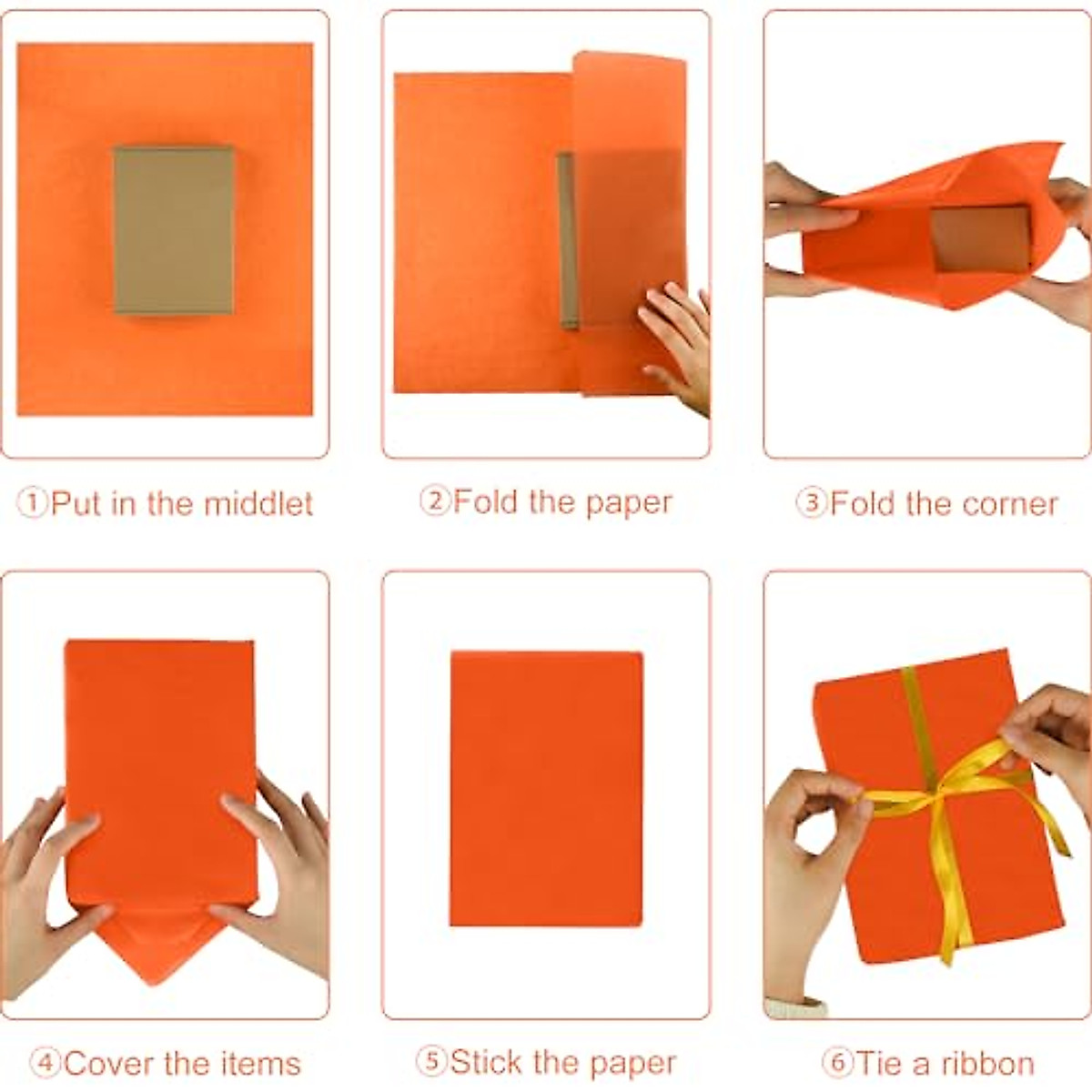 ①Put in the middlet

②Fold the paper

③Fold the corner

④Cover the items

⑤Stick the paper

⑥Tie a ribbon