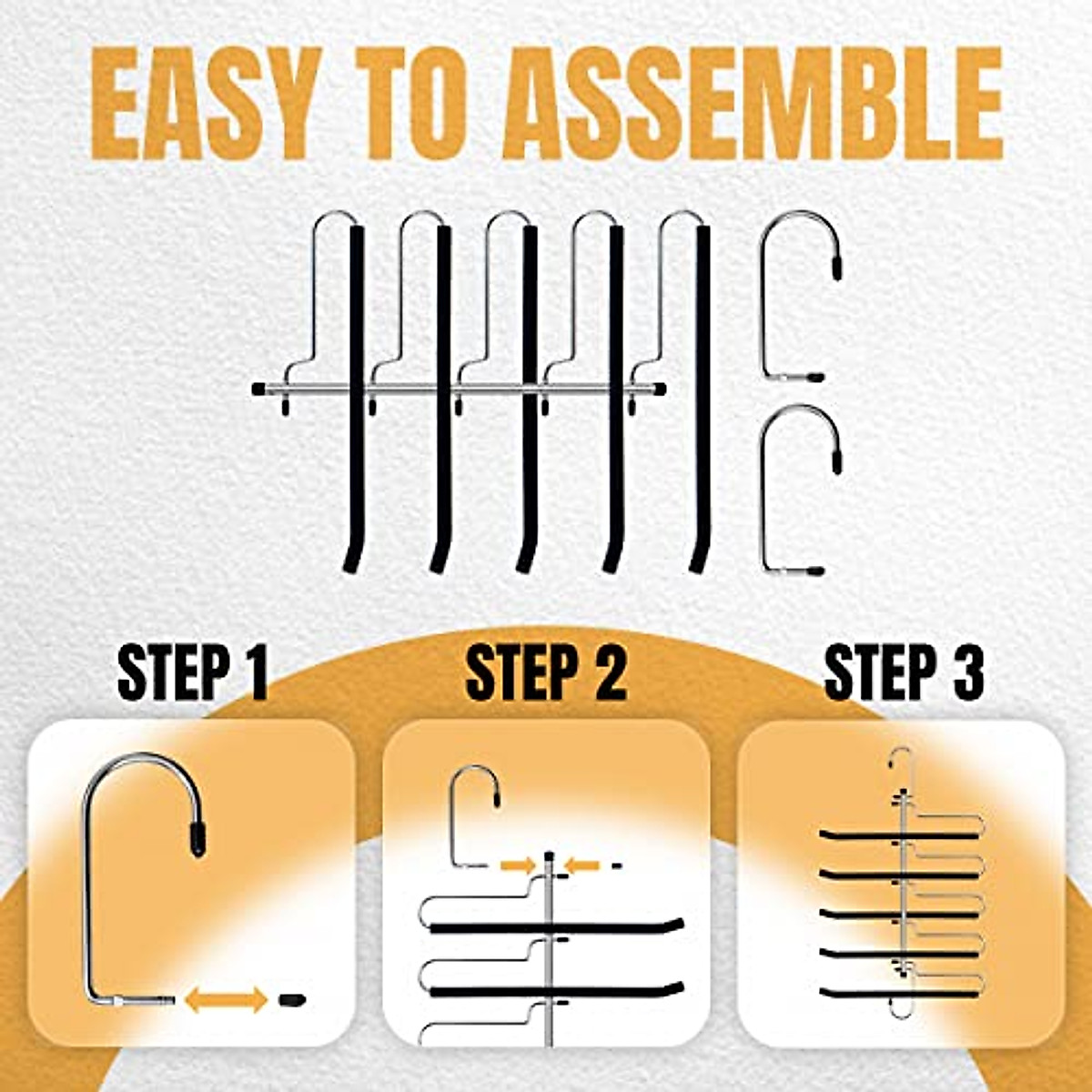 EASY TO ASSEMBLE

STEP 1

STEP 2

STEP 3