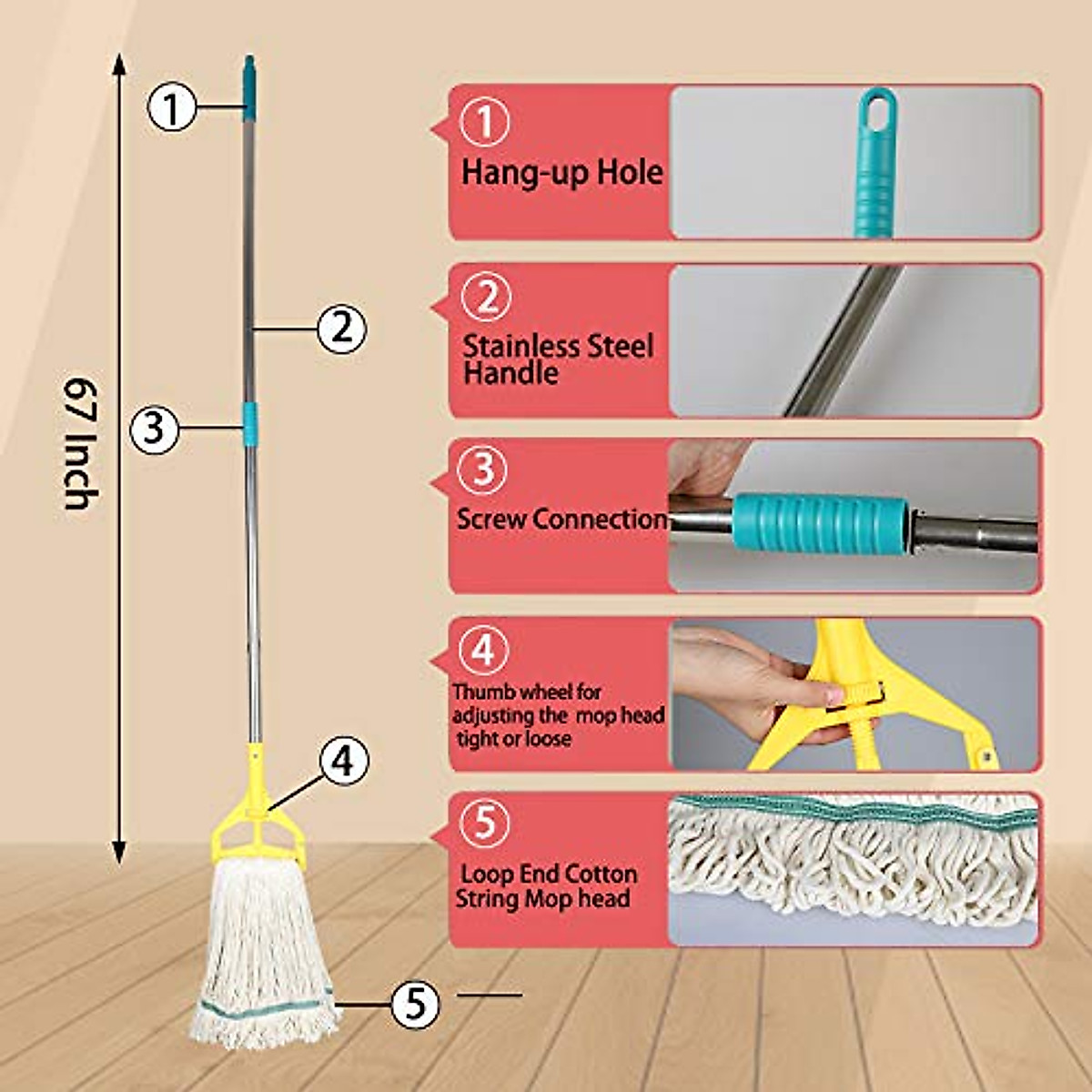 67 Inch

①

②

③

④

⑤

① Hang-up Hole

② Stainless Steel Handle

③ Screw Connection

④ Thumb wheel for adjusting the mop head tight or loose

⑤ Loop End Cotton String Mop head