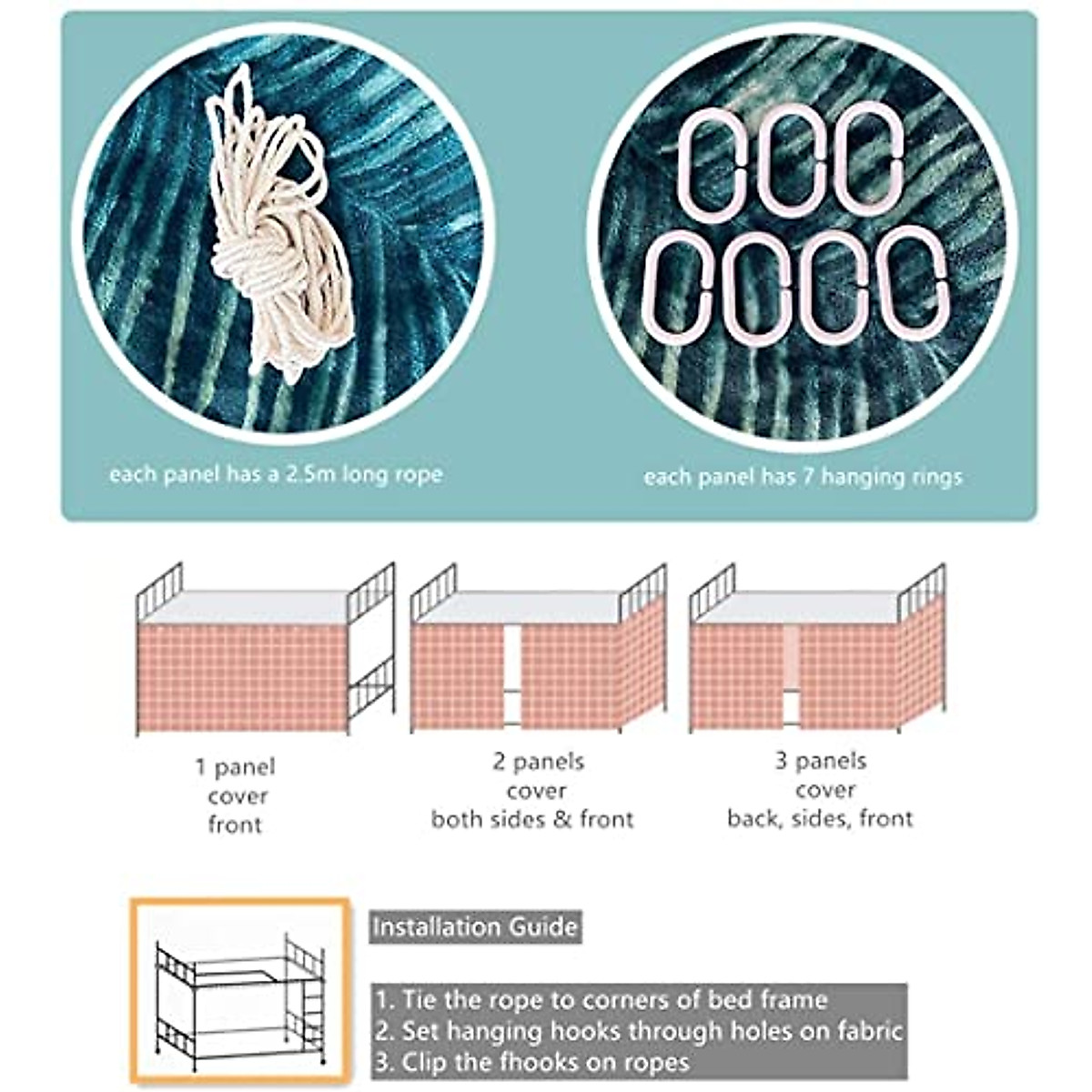 each panel has a 2.5m long rope

each panel has 7 hanging rings

1 panel
cover
front

2 panels
cover
both sides & front

3 panels
cover
back, sides, front

Installation Guide

1. Tie the rope to corners of bed frame
2. Set hanging hooks through holes on fabric
3. Clip the fhooks on ropes