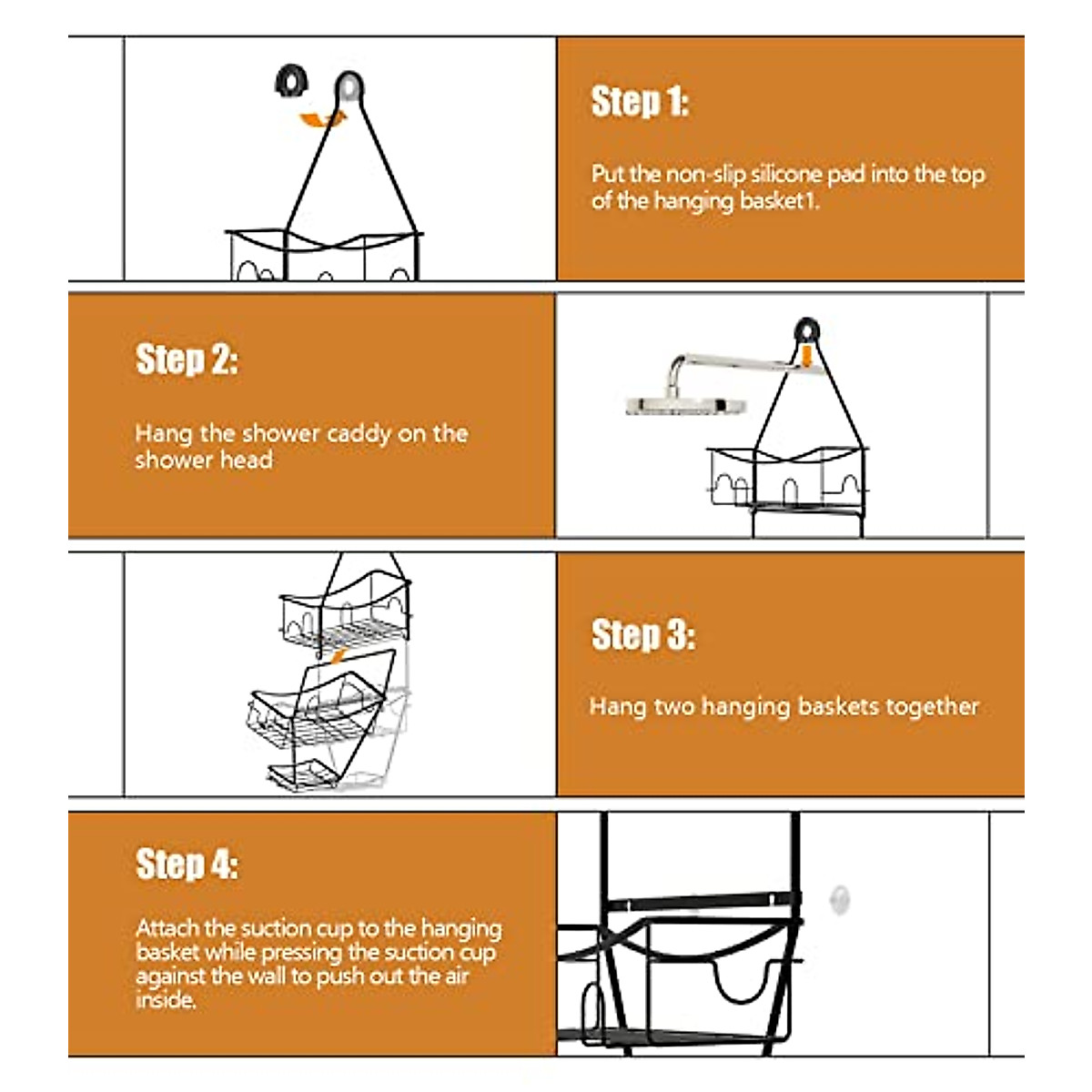 Step 1:

Put the non-slip silicone pad into the top of the hanging basket1.

Step 2:

Hang the shower caddy on the shower head

Step 3:

Hang two hanging baskets together

Step 4:

Attach the suction cup to the hanging basket while pressing the suction cup against the wall to push out the air inside.