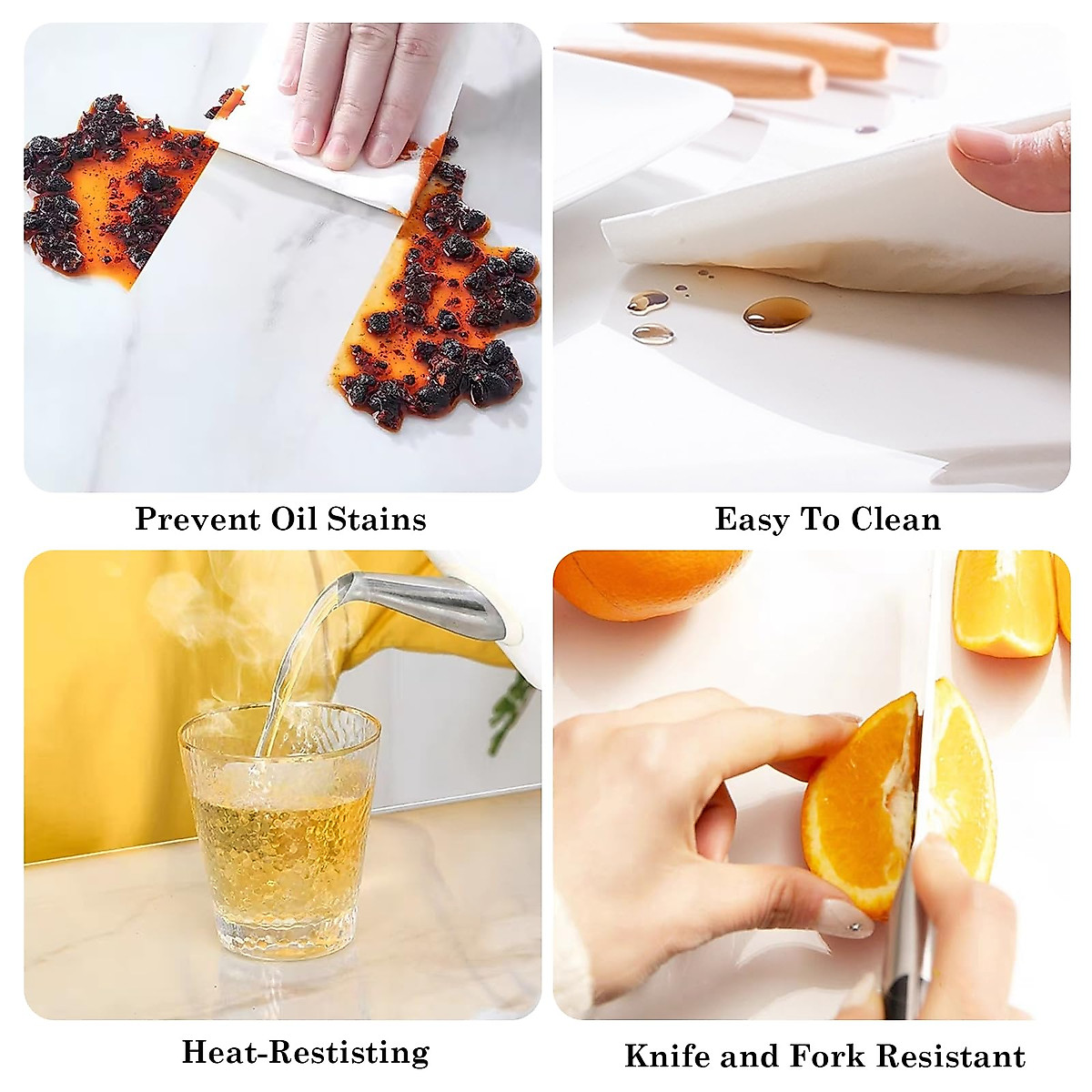 Prevent Oil Stains

Easy To Clean

Heat-Restisting

Knife and Fork Resistant