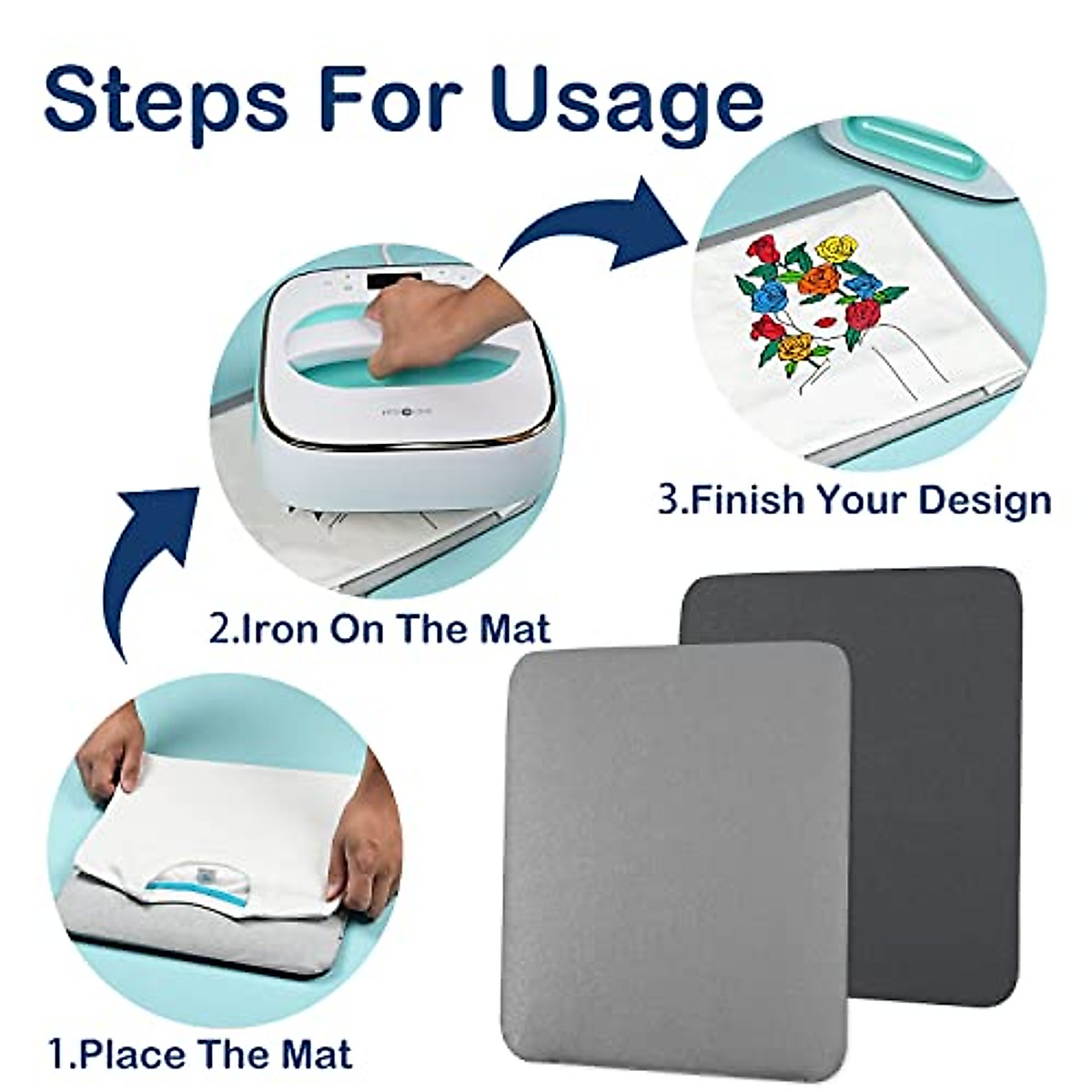 Steps For Usage

3.Finish Your Design

2.Iron On The Mat

1.Place The Mat