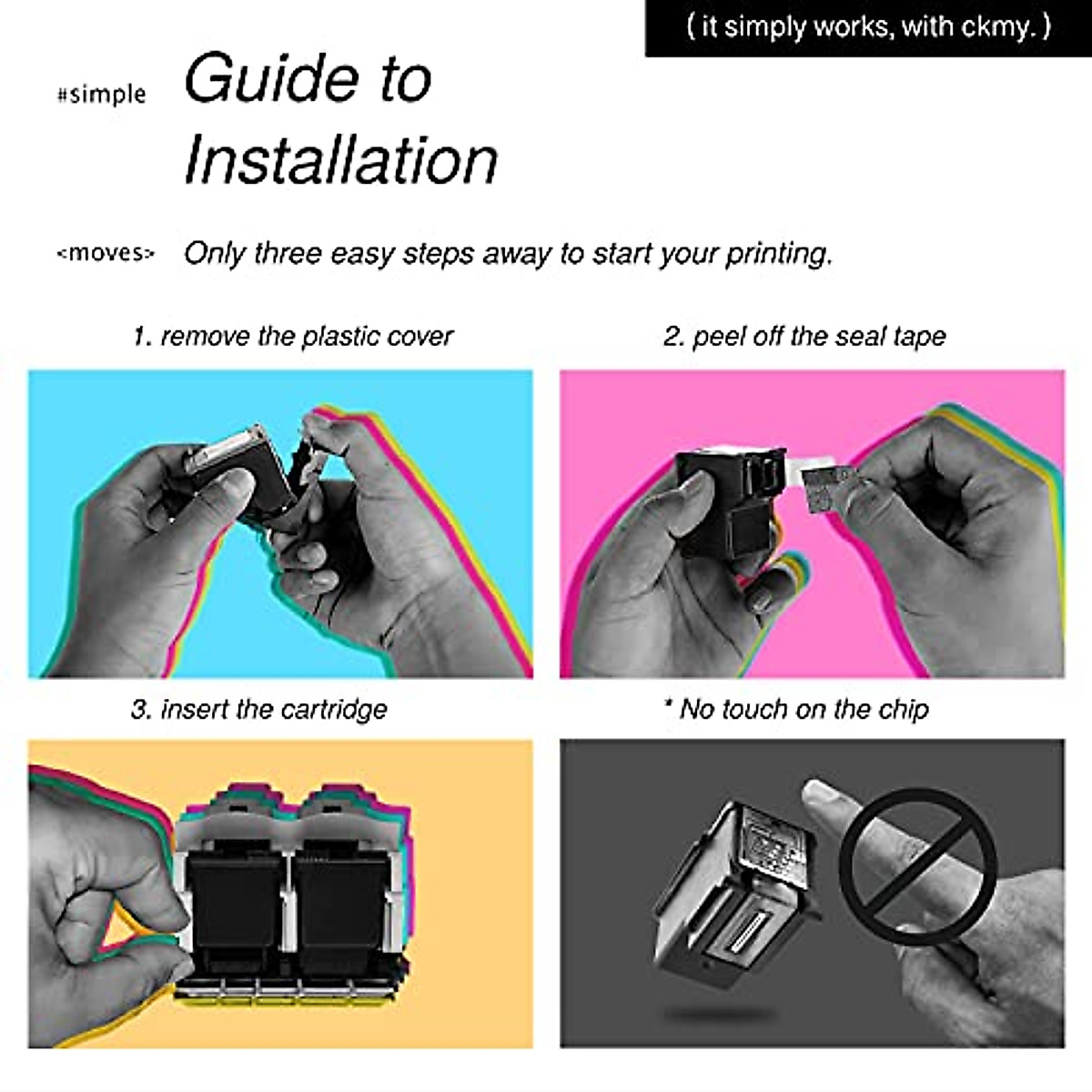 ( it simply works, with ckmy. )

#simple Guide to Installation

<moves> Only three easy steps away to start your printing.

1. remove the plastic cover

2. peel off the seal tape

3. insert the cartridge

* No touch on the chip