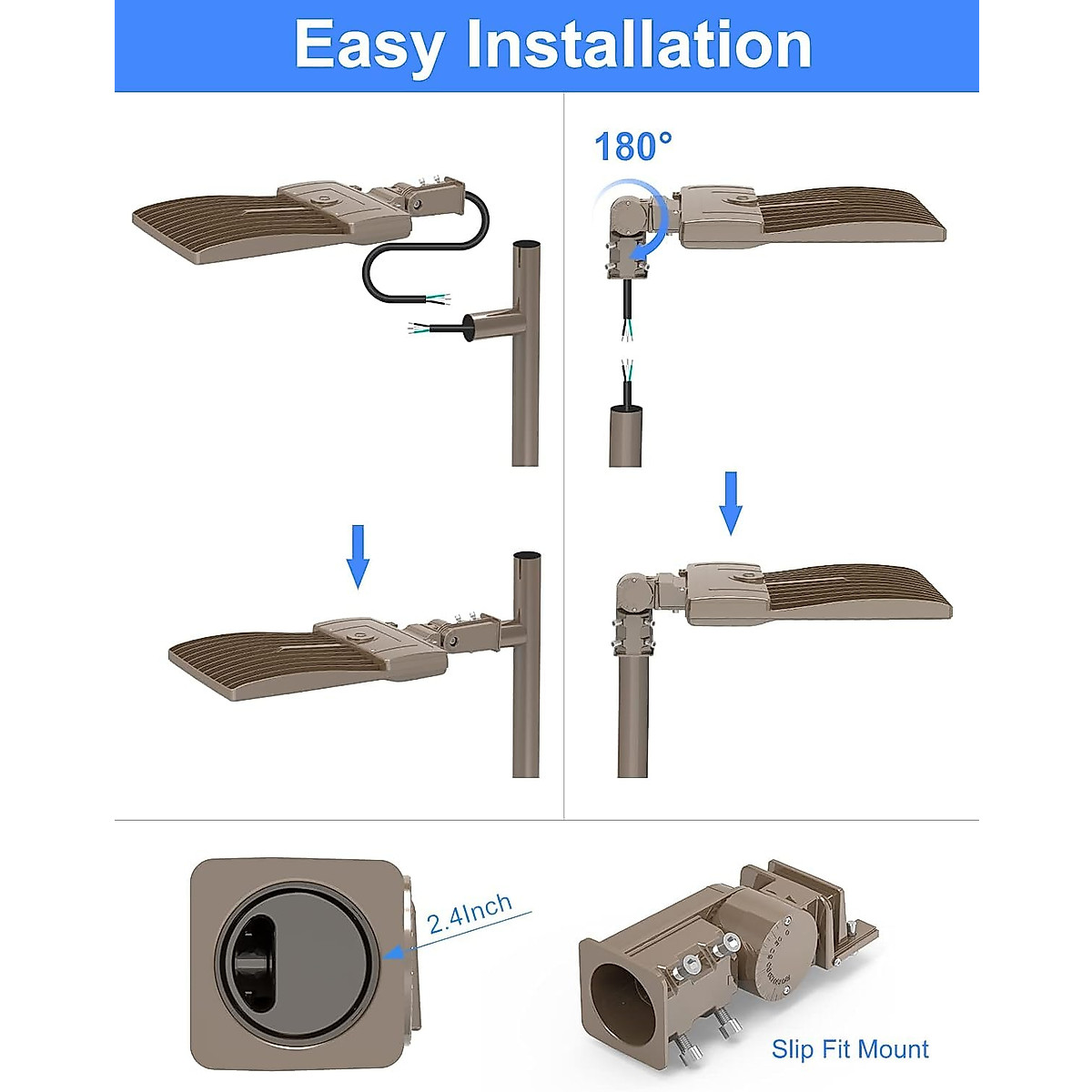 Easy Installation

180°

2.4Inch

Slip Fit Mount