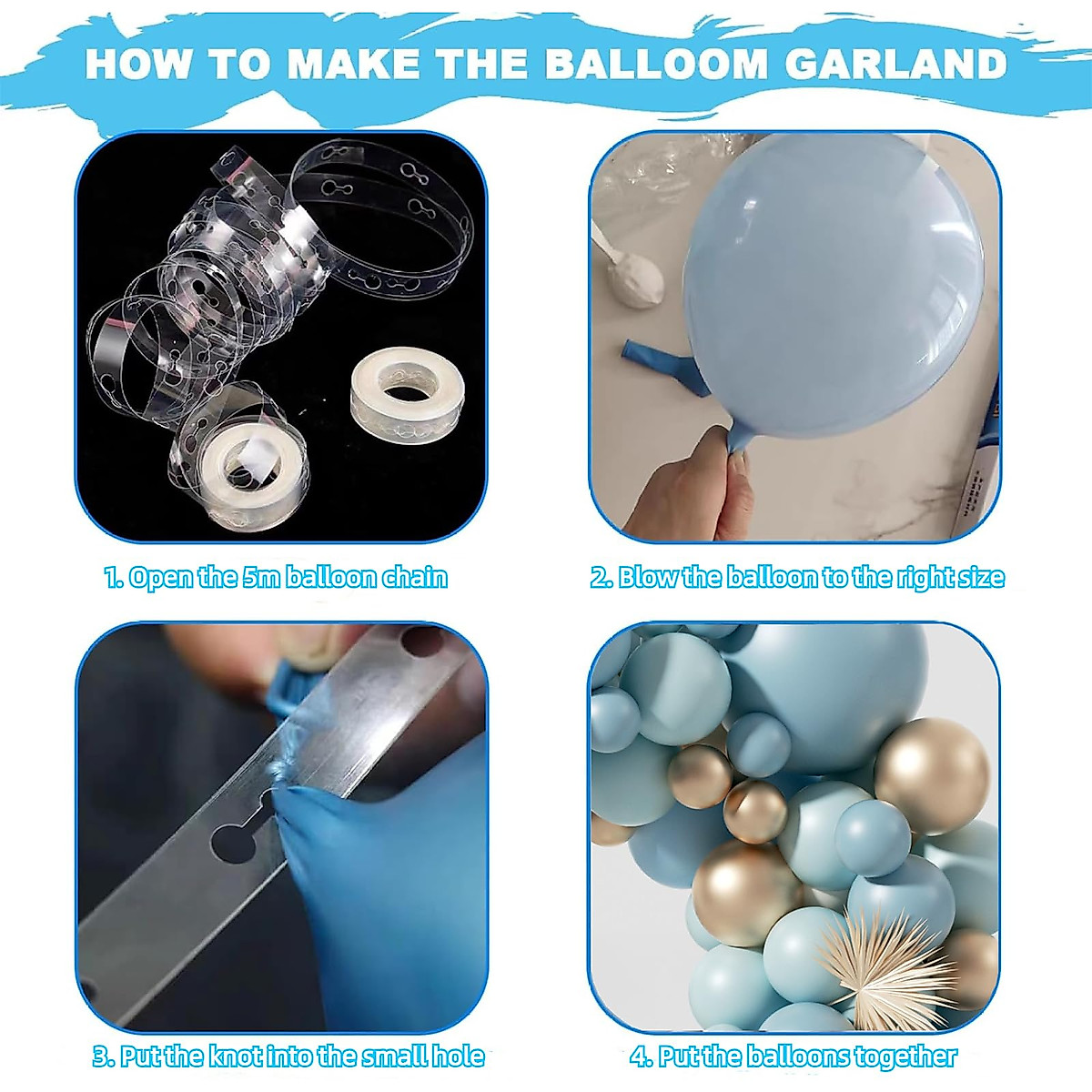 HOW TO MAKE THE BALLOOM GARLAND

1. Open the 5m balloon chain

2. Blow the balloon to the right size

3. Put the knot into the small hole

4. Put the balloons together