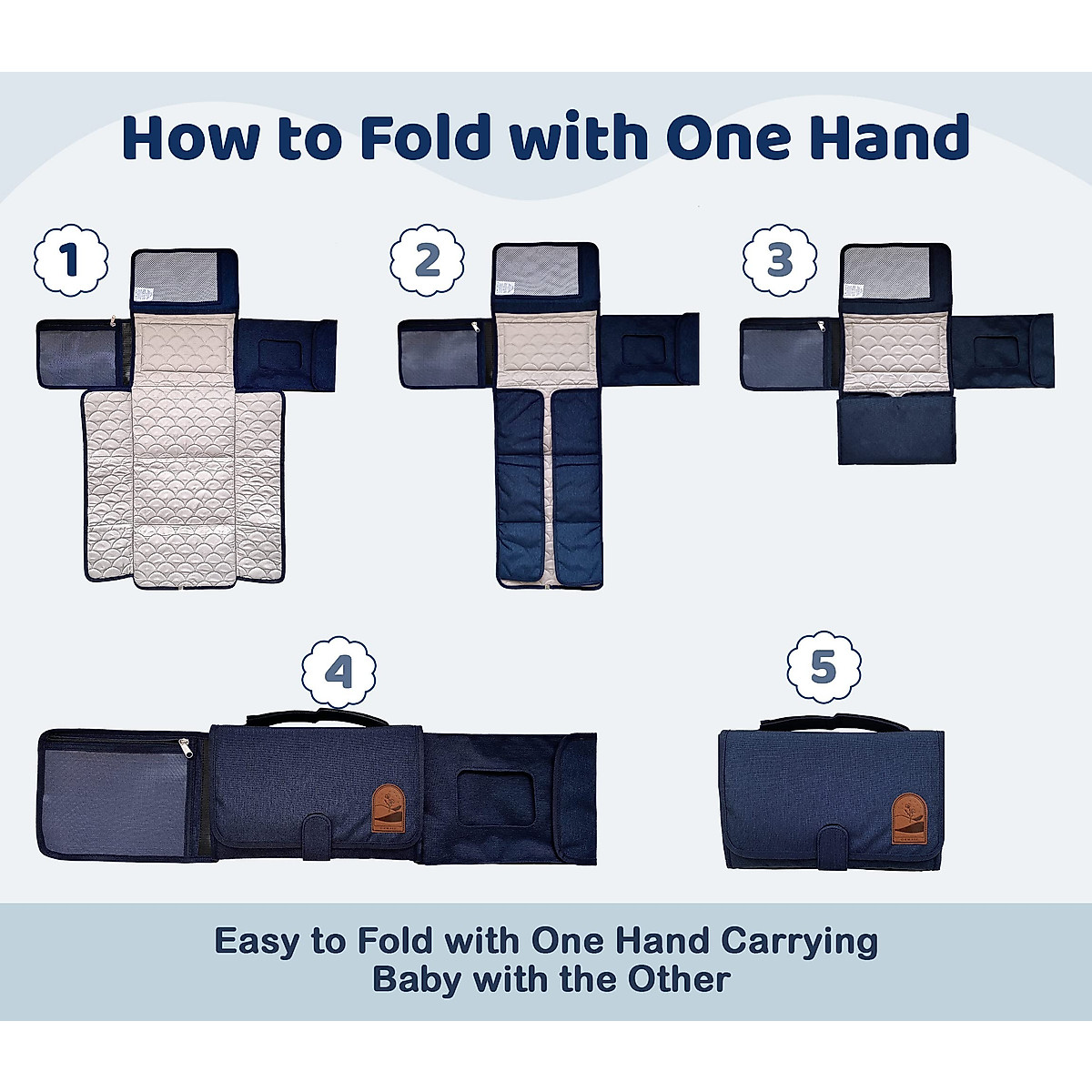 How to Fold with One Hand

1

2

3

4

5

Easy to Fold with One Hand Carrying Baby with the Other