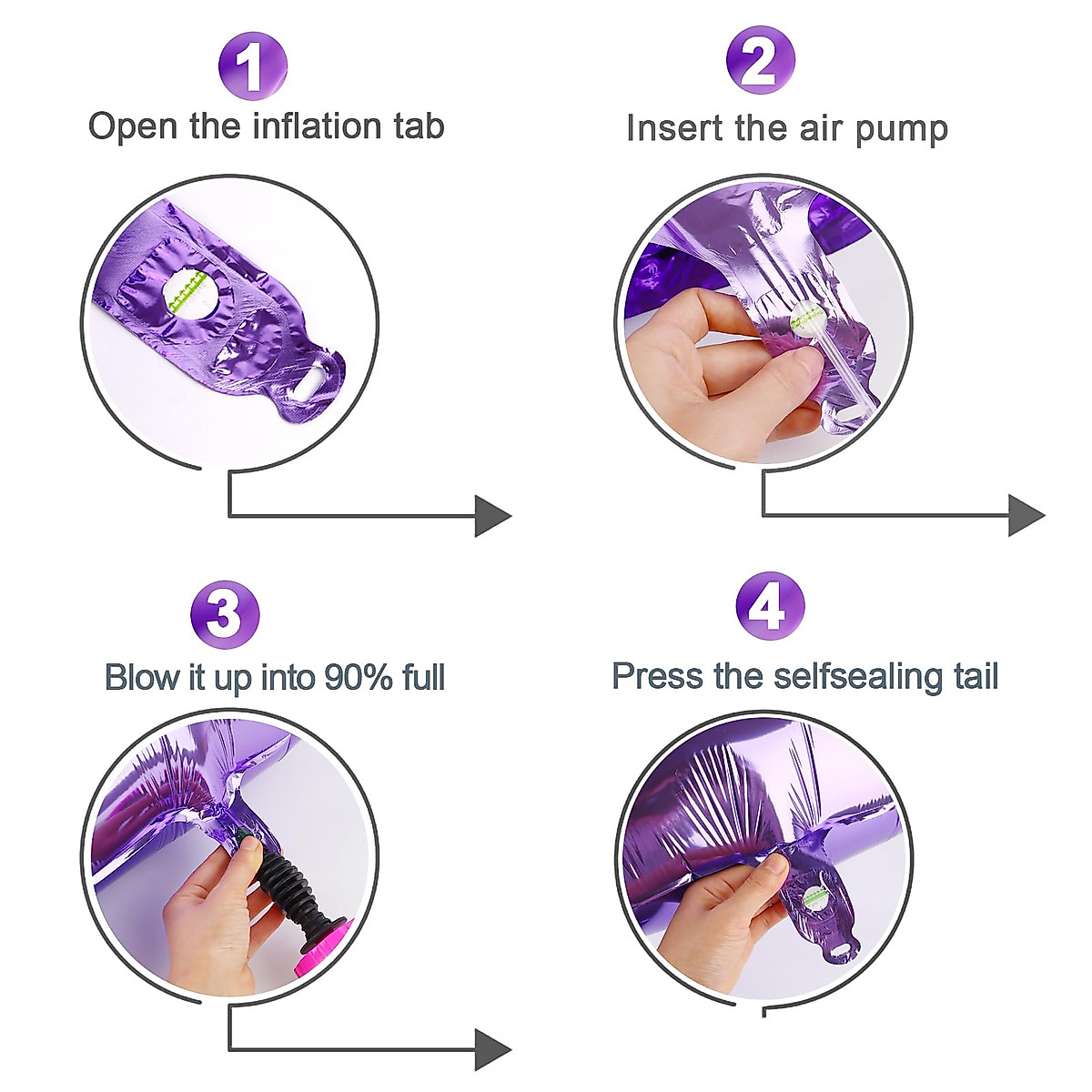 1
Open the inflation tab

2
Insert the air pump

3
Blow it up into 90% full

4
Press the selfsealing tail