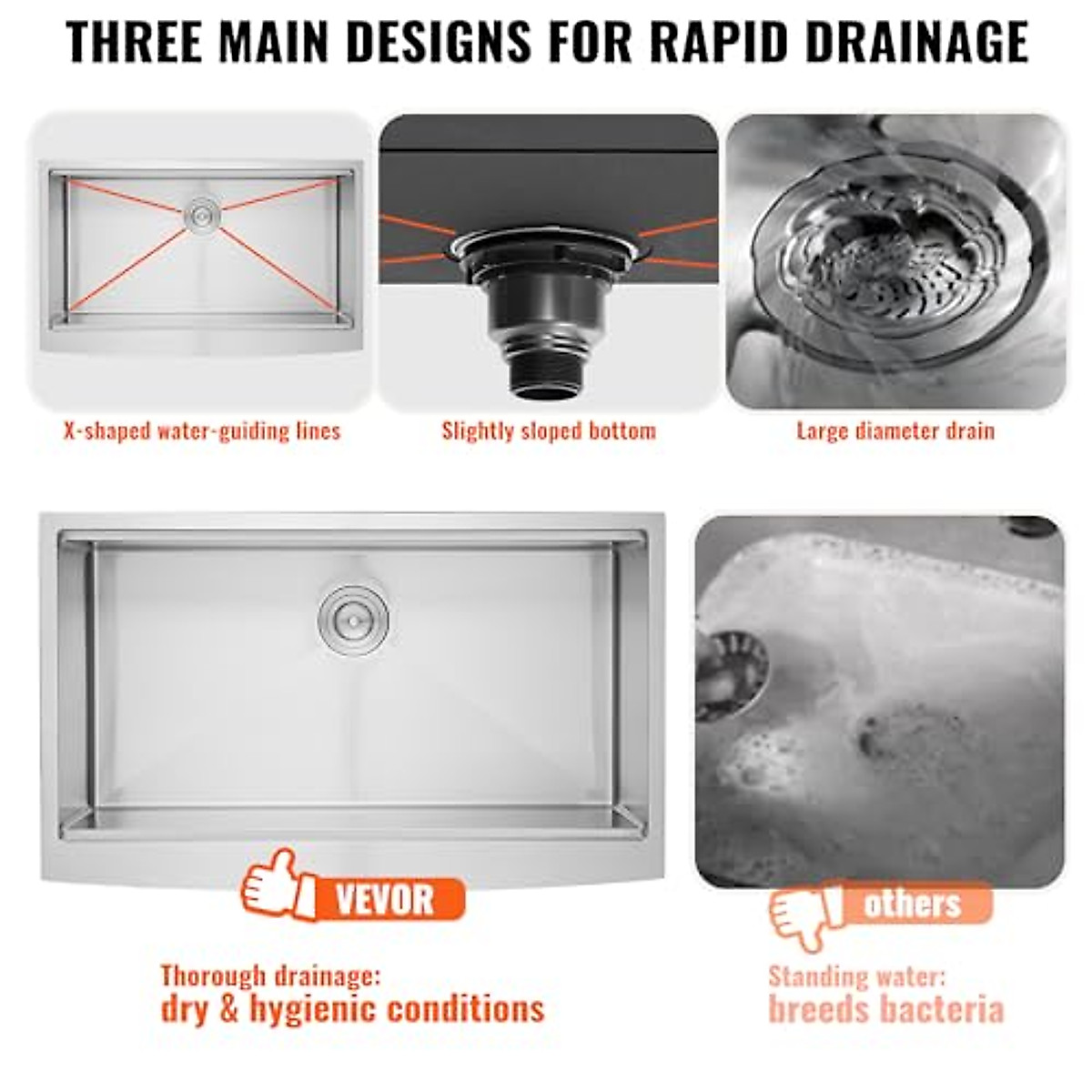 THREE MAIN DESIGNS FOR RAPID DRAINAGE

X-shaped water-guiding lines

Slightly sloped bottom

Large diameter drain

VEVOR

Thorough drainage:
dry & hygienic conditions

others

Standing water:
breeds bacteria