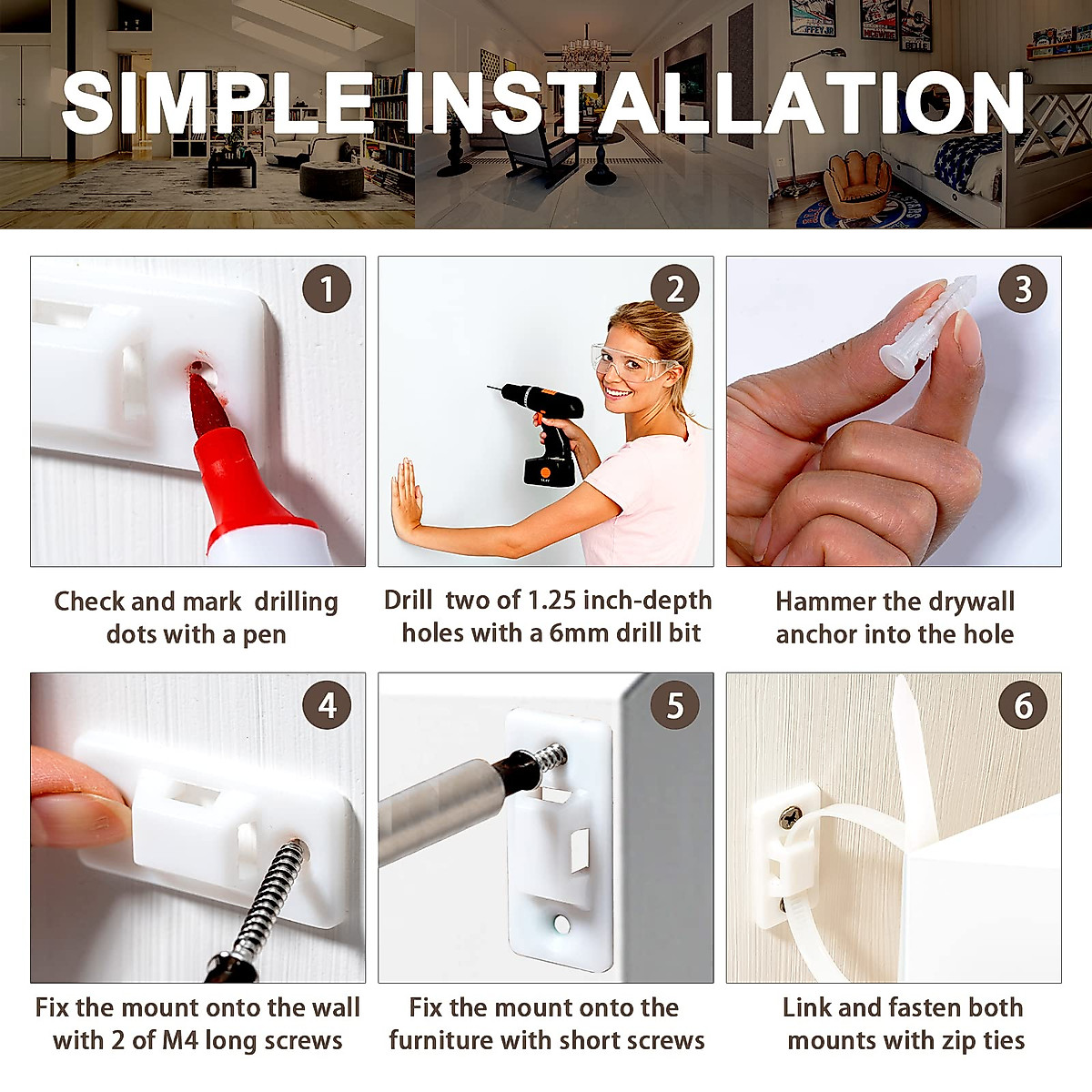 SIMPLE INSTALLATION

1

Check and mark drilling dots with a pen

2

Drill two of 1.25 inch-depth holes with a 6mm drill bit

3

Hammer the drywall anchor into the hole

4

Fix the mount onto the wall with 2 of M4 long screws

5

Fix the mount onto the furniture with short screws

6

Link and fasten both mounts with zip ties