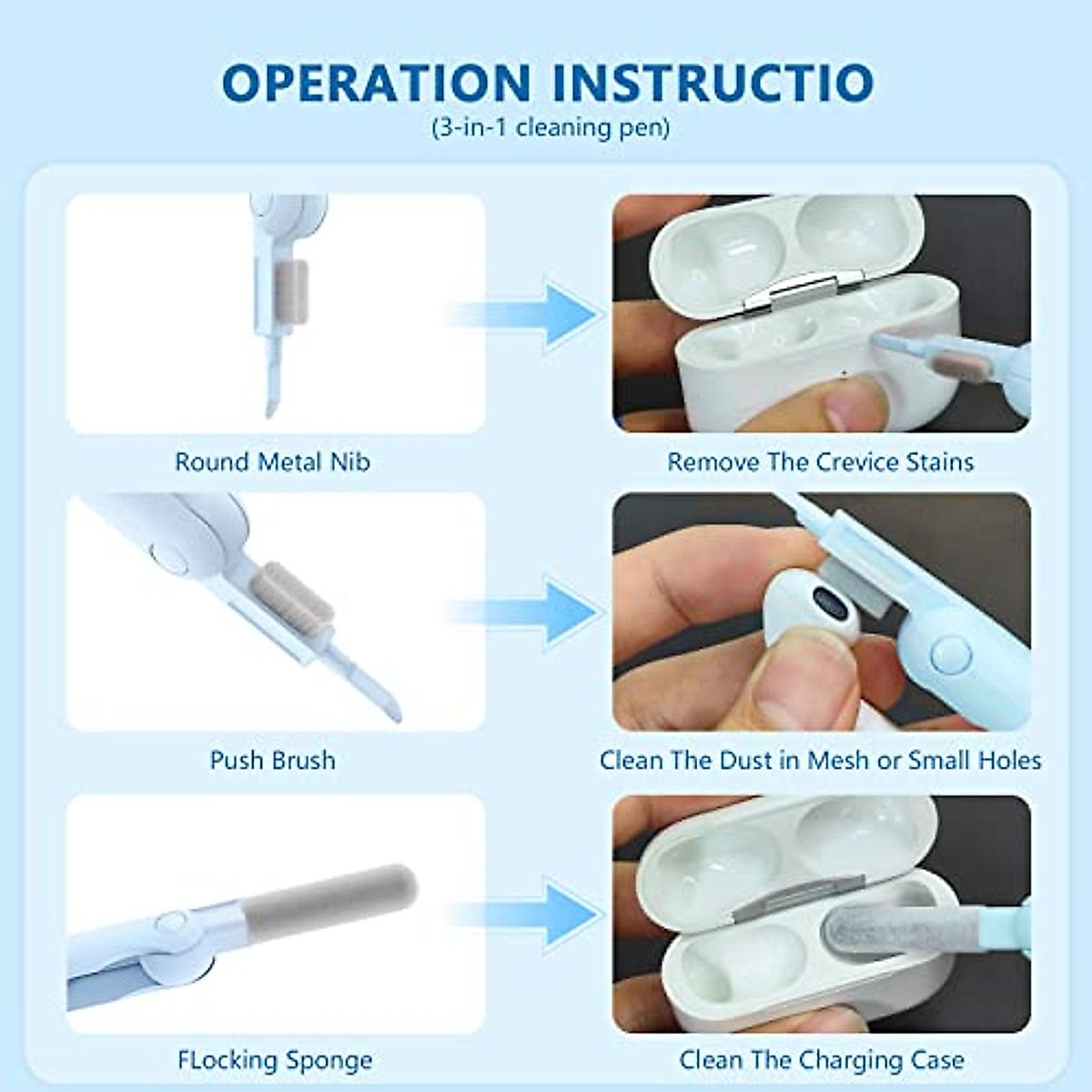 OPERATION INSTRUCTIO
(3-in-1 cleaning pen)

Round Metal Nib

Remove The Crevice Stains

Push Brush

Clean The Dust in Mesh or Small Holes

FLocking Sponge

Clean The Charging Case