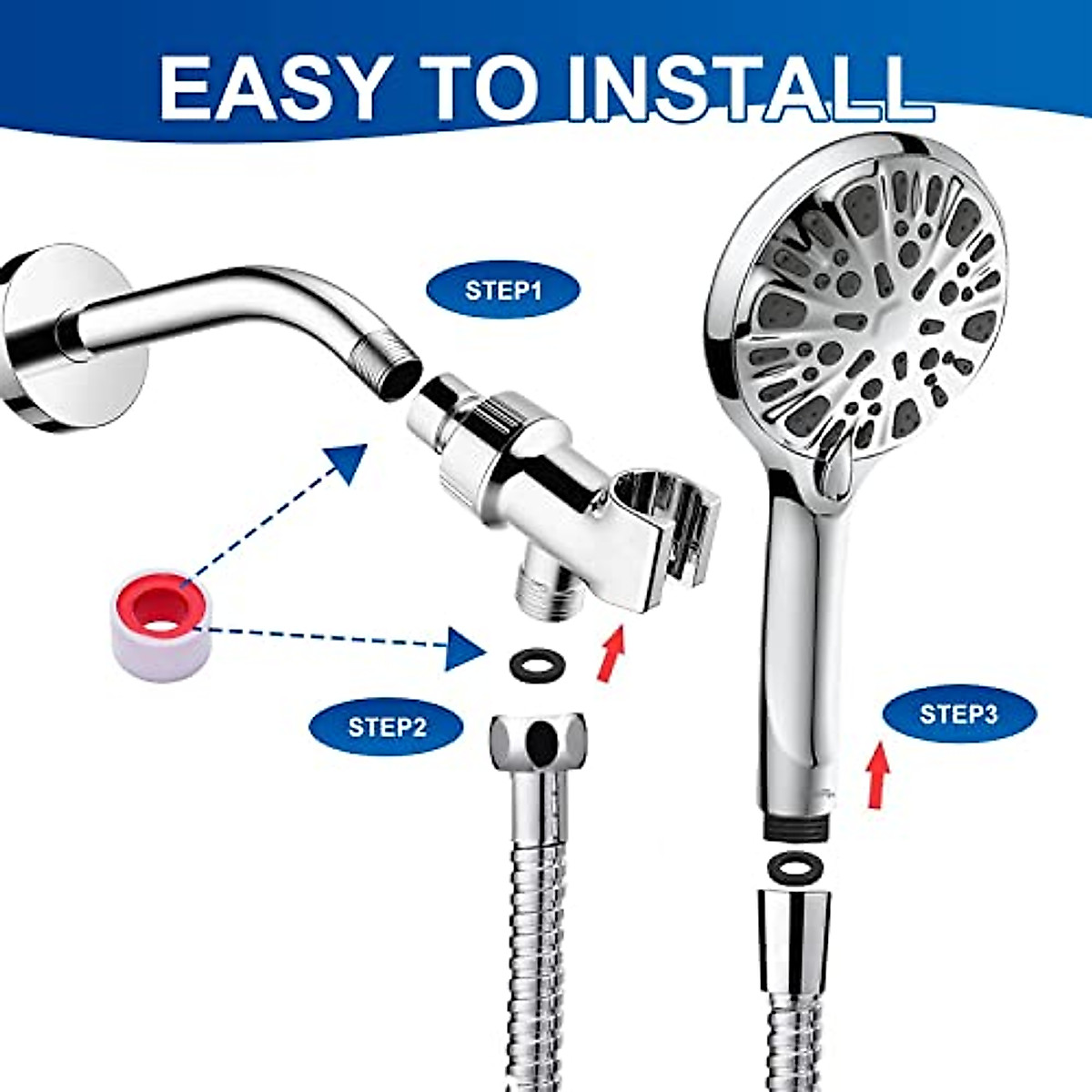 EASY TO INSTALL

STEP1

STEP2

STEP3