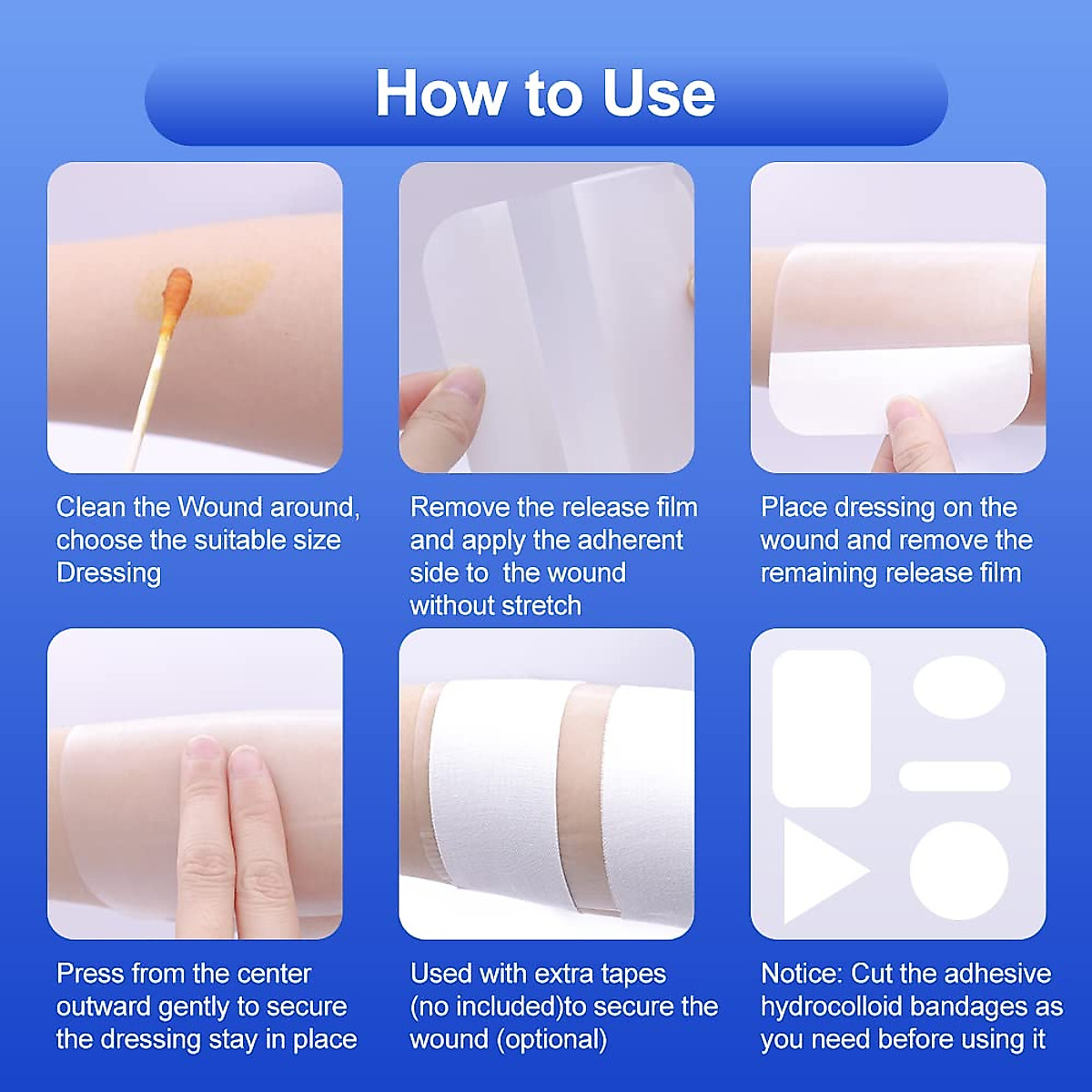 How to Use

Clean the Wound around, choose the suitable size Dressing

Remove the release film and apply the adherent side to  the wound without stretch

Place dressing on the wound and remove the remaining release film

Press from the center outward gently to secure the dressing stay in place

Used with extra tapes (no included)to secure the wound (optional)

Notice: Cut the adhesive hydrocolloid bandages as you need before using it