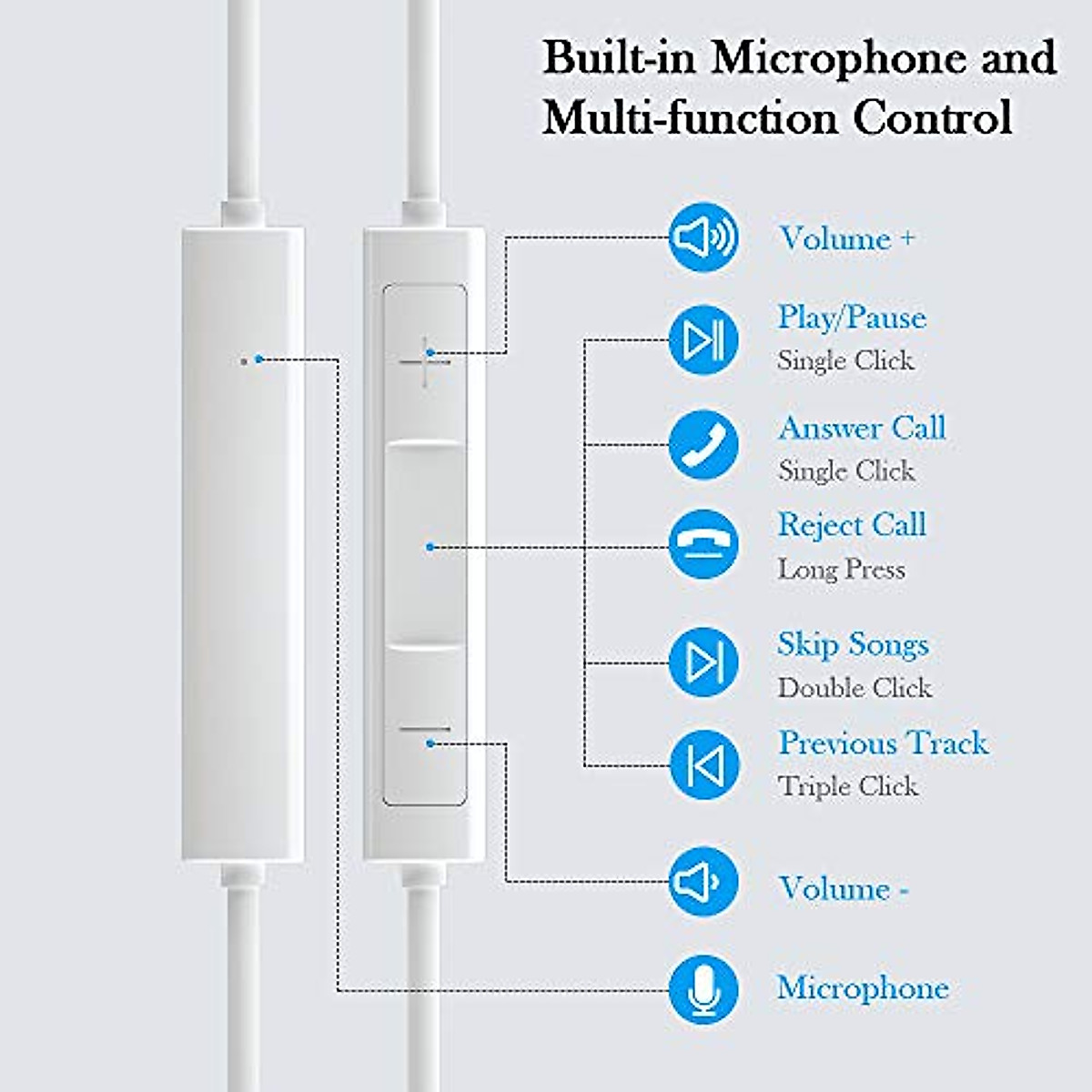 Built-in Microphone and Multi-function Control

Volume +

Play/Pause
Single Click

Answer Call
Single Click

Reject Call
Long Press

Skip Songs
Double Click

Previous Track
Triple Click

Volume -

Microphone