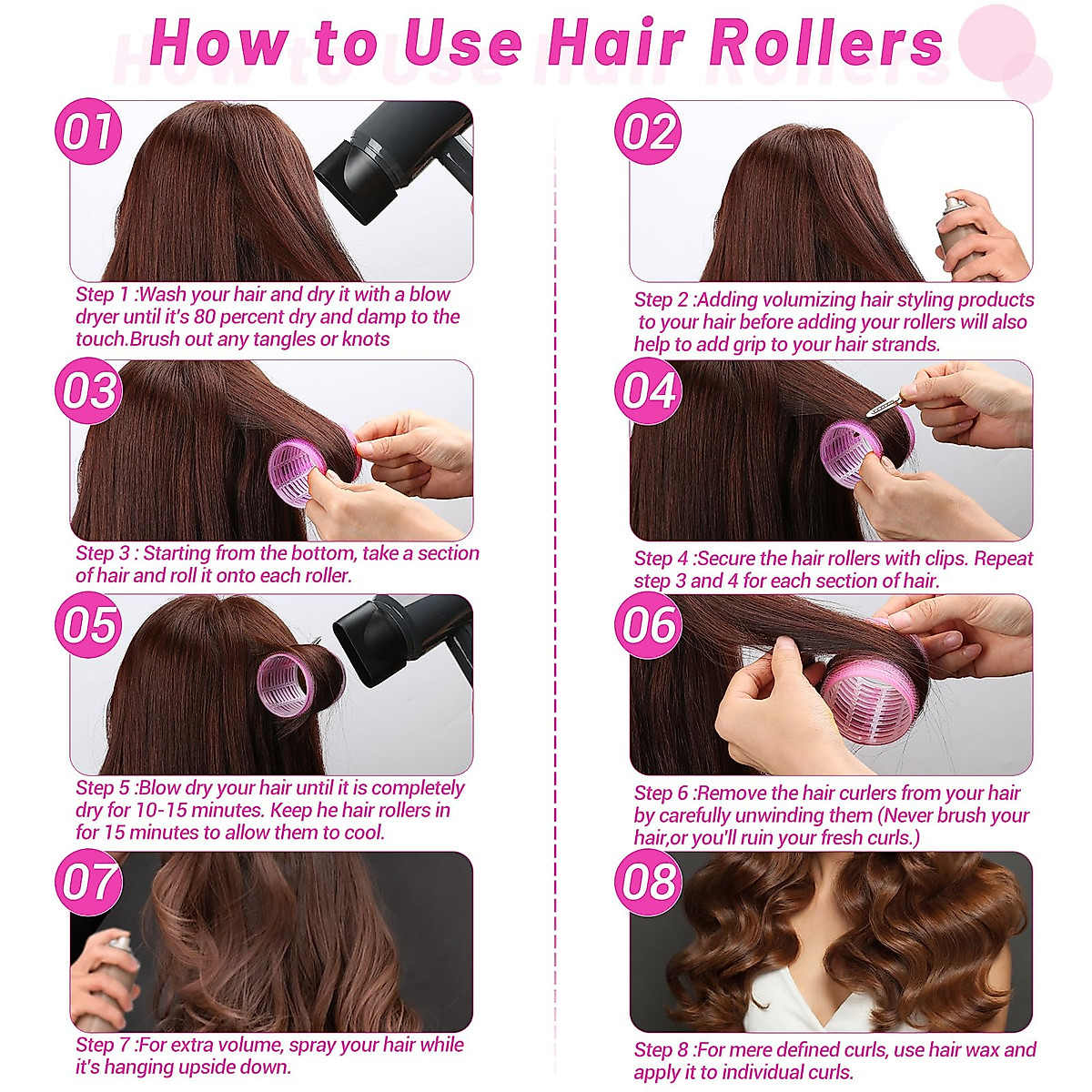 How to Use Hair Rollers

01

Step 1 :Wash your hair and dry it with a blow dryer until it's 80 percent dry and damp to the touch.Brush out any tangles or knots

02

Step 2 :Adding volumizing hair styling products to your hair before adding your rollers will also help to add grip to your hair strands.

03

Step 3 : Starting from the bottom, take a section of hair and roll it onto each roller.

04

Step 4 :Secure the hair rollers with clips. Repeat step 3 and 4 for each section of hair.

05

Step 5 :Blow dry your hair until it is completely dry for 10-15 minutes. Keep he hair rollers in for 15 minutes to allow them to cool.

06

Step 6 :Remove the hair curlers from your hair by carefully unwinding them (Never brush your hair,or you'll ruin your fresh curls.)

07

Step 7 :For extra volume, spray your hair while it's hanging upside down.

08

Step 8 :For mere defined curls, use hair wax and apply it to individual curls.