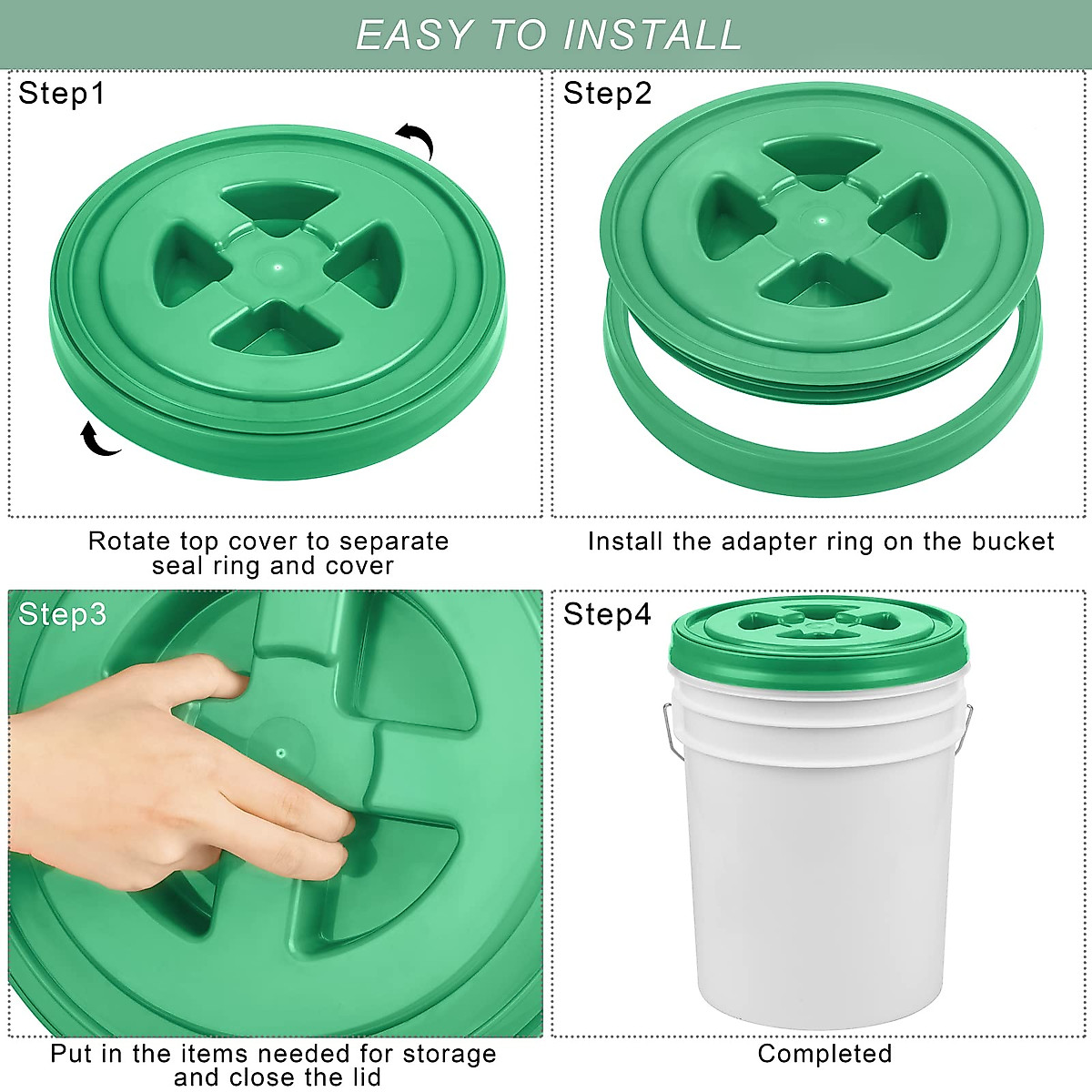 EASY TO INSTALL

Step1

Rotate top cover to separate seal ring and cover

Step2

Install the adapter ring on the bucket

Step3

Put in the items needed for storage and close the lid

Step4

Completed