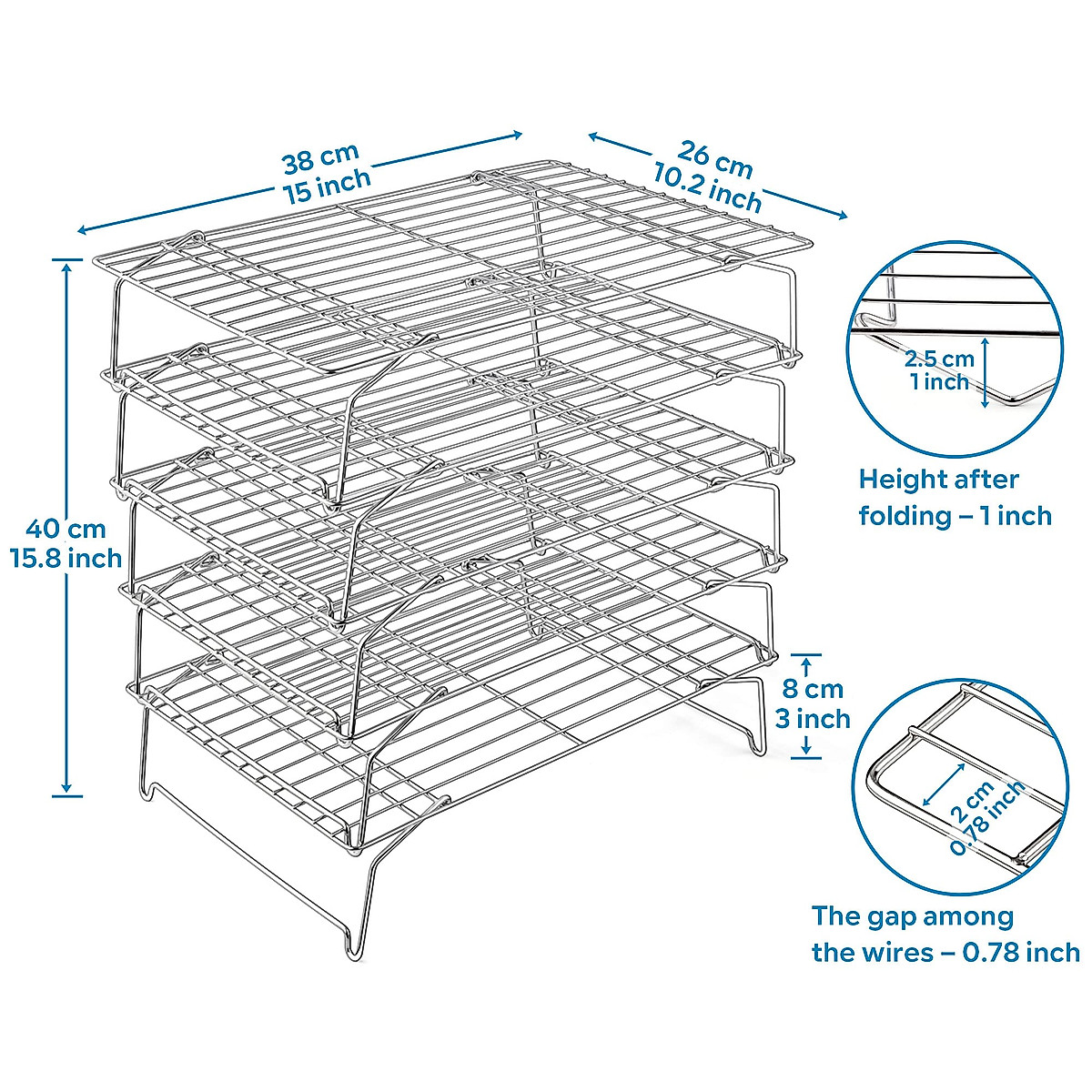 38 cm
15 inch

26 cm
10.2 inch

40 cm
15.8 inch

2.5 cm
1 inch

Height after folding – 1 inch

8 cm
3 inch

2 cm
0.78 inch

The gap among the wires – 0.78 inch