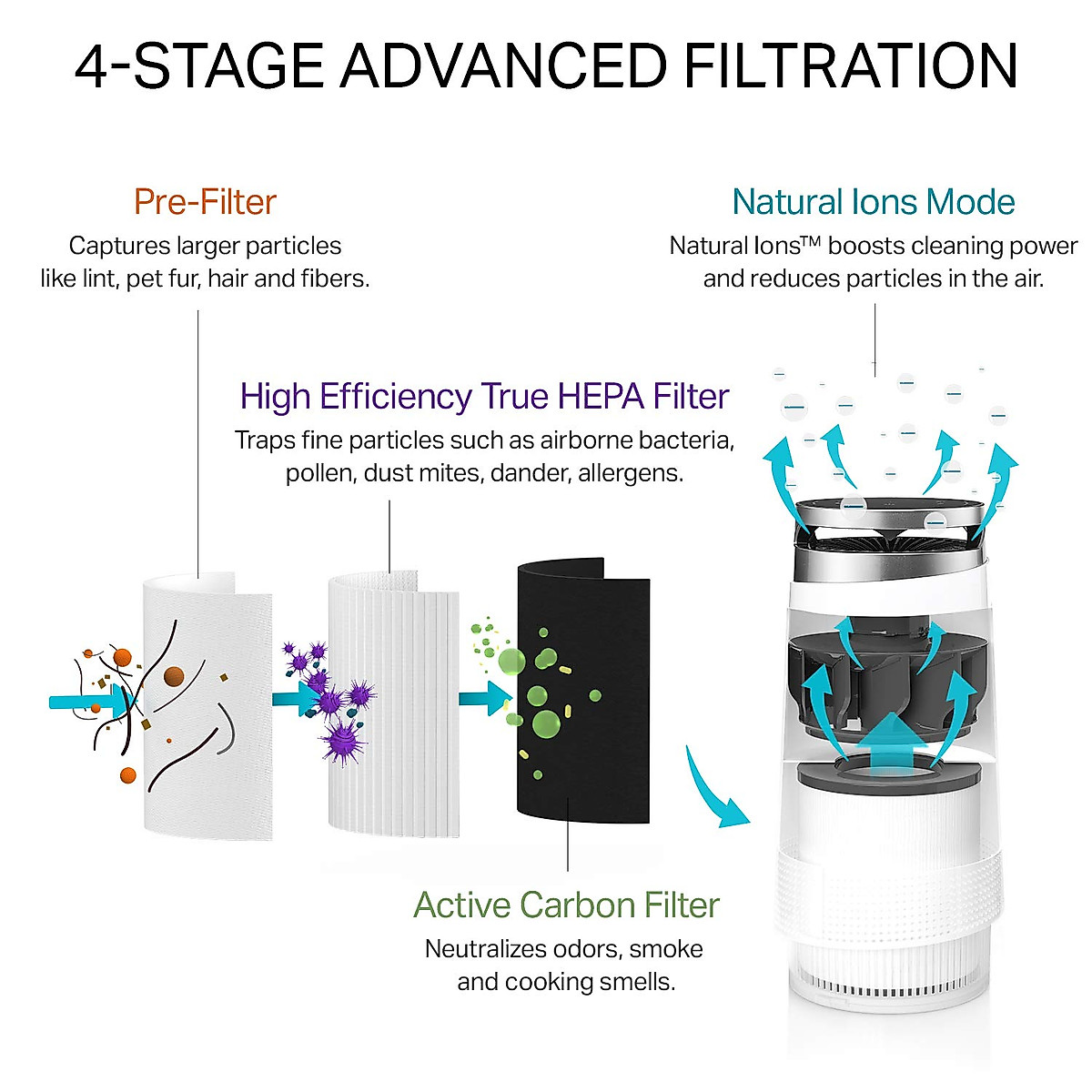 4-STAGE ADVANCED FILTRATION

Pre-Filter
Captures larger particles like lint, pet fur, hair and fibers.

Natural Ions Mode
Natural Ions™ boosts cleaning power and reduces particles in the air.

High Efficiency True HEPA Filter
Traps fine particles such as airborne bacteria, pollen, dust mites, dander, allergens.

Active Carbon Filter
Neutralizes odors, smoke and cooking smells.