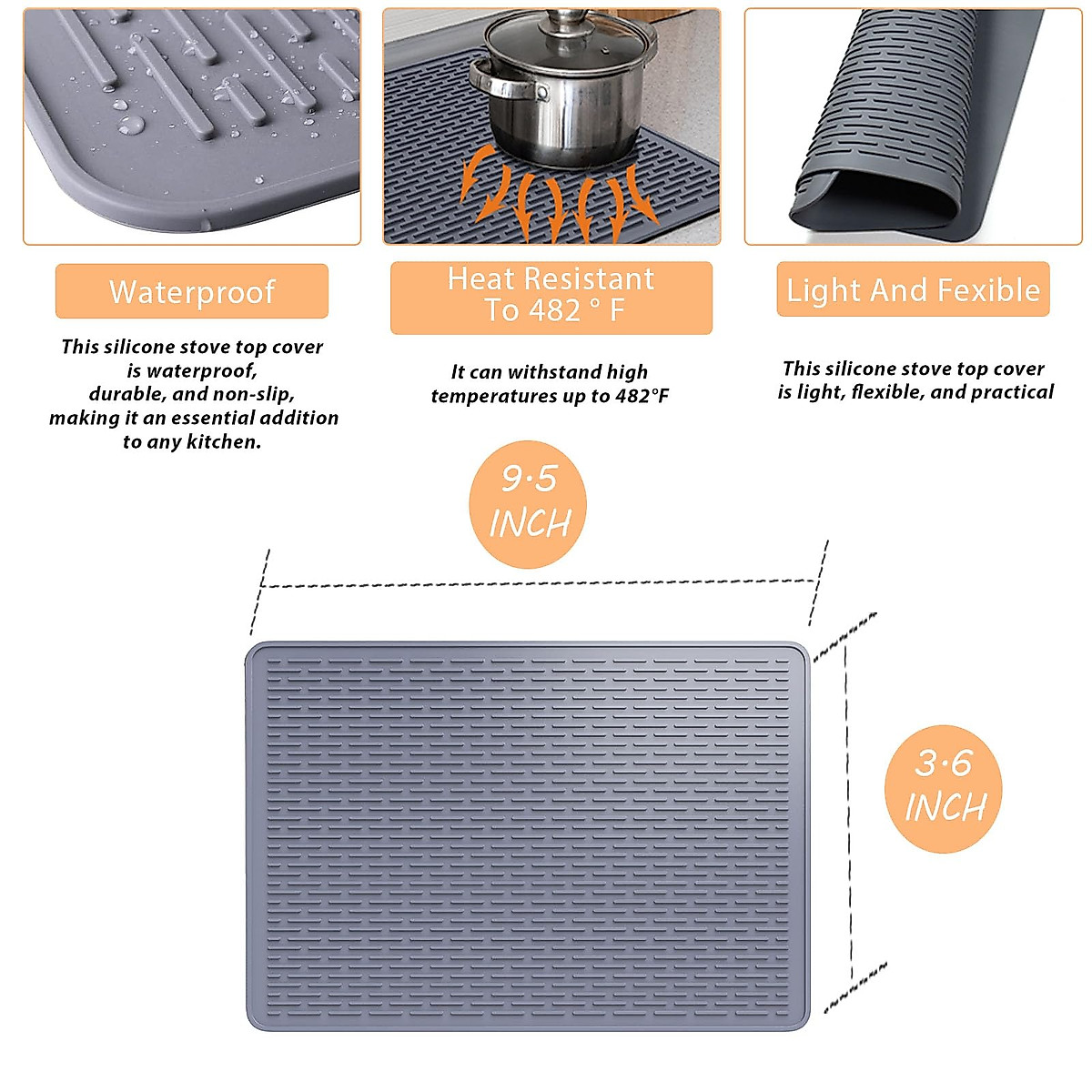 Waterproof

This silicone stove top cover is waterproof, durable, and non-slip, making it an essential addition to any kitchen.

Heat Resistant To 482 ° F

It can withstand high temperatures up to 482°F

Light And Fexible

This silicone stove top cover is light, flexible, and practical

9·5 INCH

3·6 INCH