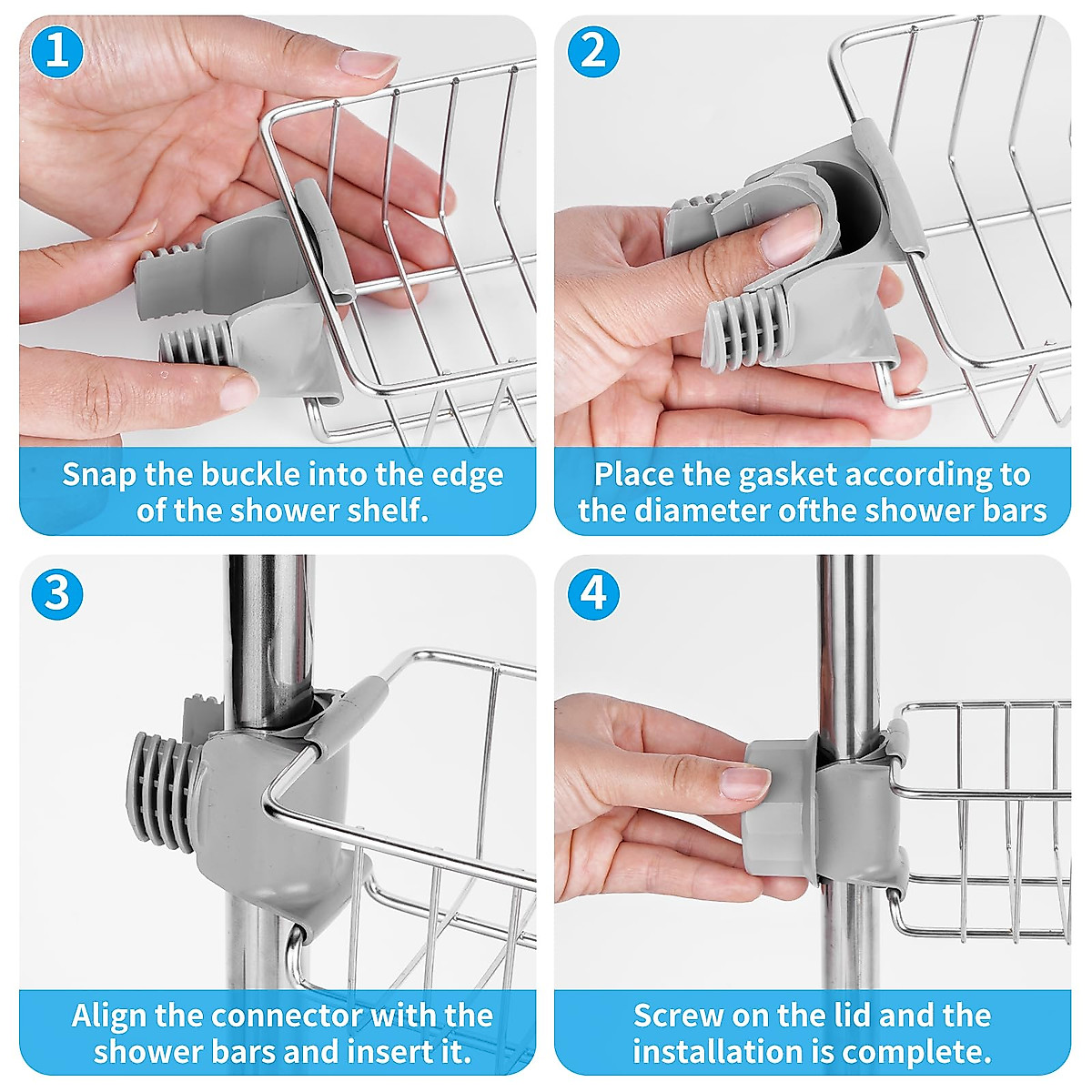 1

Snap the buckle into the edge of the shower shelf.

2

Place the gasket according to the diameter ofthe shower bars

3

Align the connector with the shower bars and insert it.

4

Screw on the lid and the installation is complete.