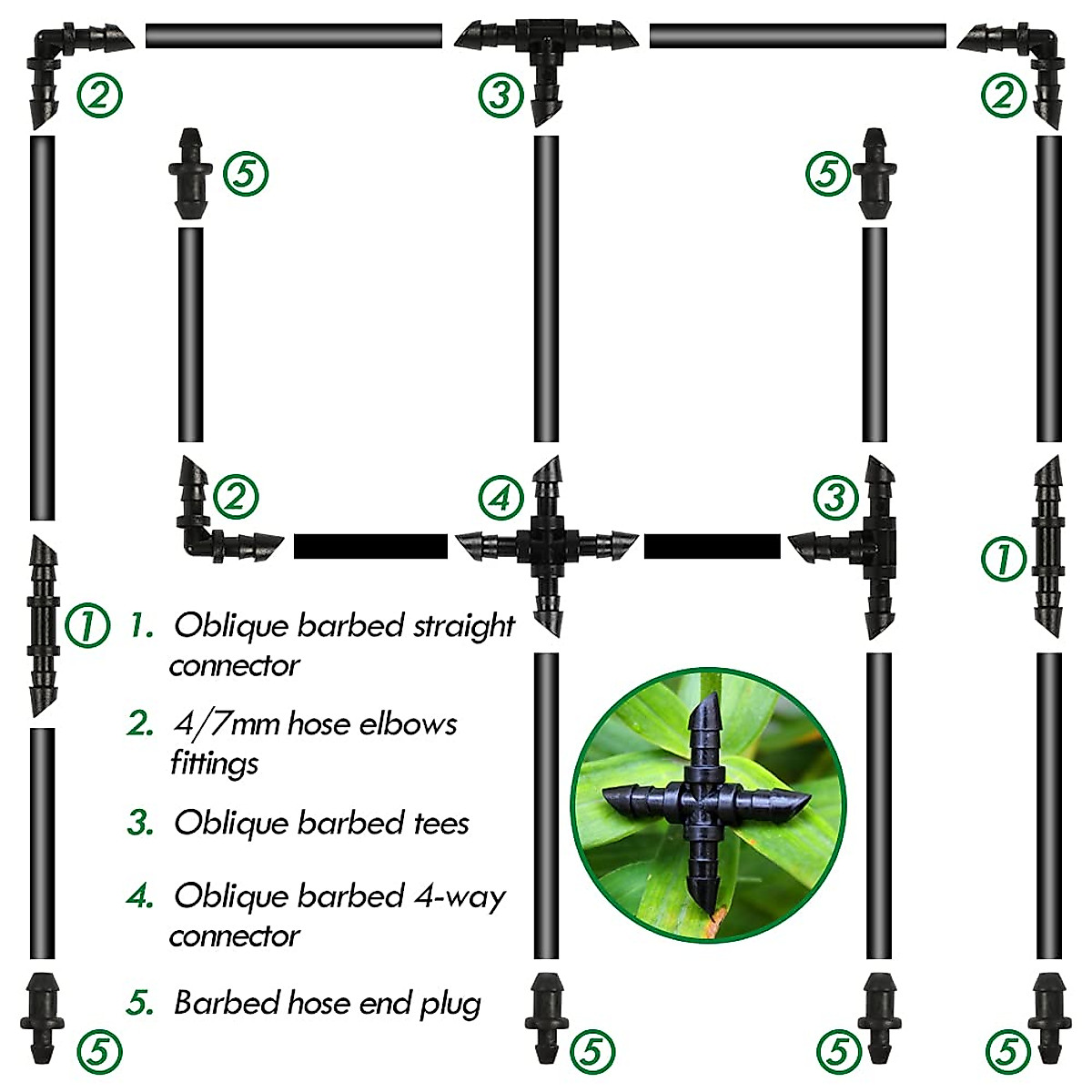 ② ③ ②

⑤ ⑤

② ④ ③

① ①

1. Oblique barbed straight connector

2. 4/7mm hose elbows fittings

3. Oblique barbed tees

4. Oblique barbed 4-way connector

5. Barbed hose end plug

⑤ ⑤ ⑤ ⑤