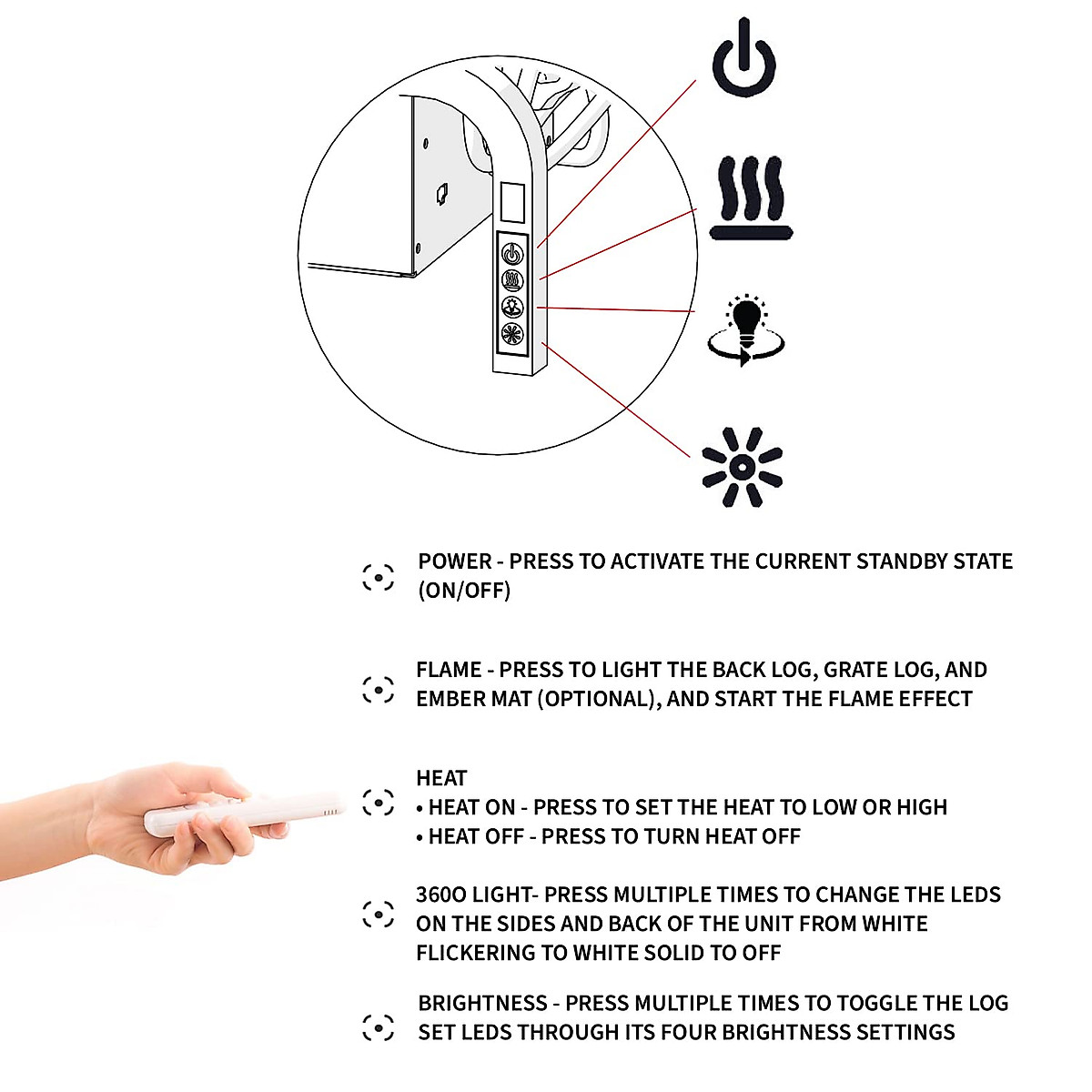 POWER - PRESS TO ACTIVATE THE CURRENT STANDBY STATE (ON/OFF)

FLAME - PRESS TO LIGHT THE BACK LOG, GRATE LOG, AND EMBER MAT (OPTIONAL), AND START THE FLAME EFFECT

HEAT
• HEAT ON - PRESS TO SET THE HEAT TO LOW OR HIGH
• HEAT OFF - PRESS TO TURN HEAT OFF

360O LIGHT- PRESS MULTIPLE TIMES TO CHANGE THE LEDS ON THE SIDES AND BACK OF THE UNIT FROM WHITE FLICKERING TO WHITE SOLID TO OFF

BRIGHTNESS - PRESS MULTIPLE TIMES TO TOGGLE THE LOG SET LEDS THROUGH ITS FOUR BRIGHTNESS SETTINGS