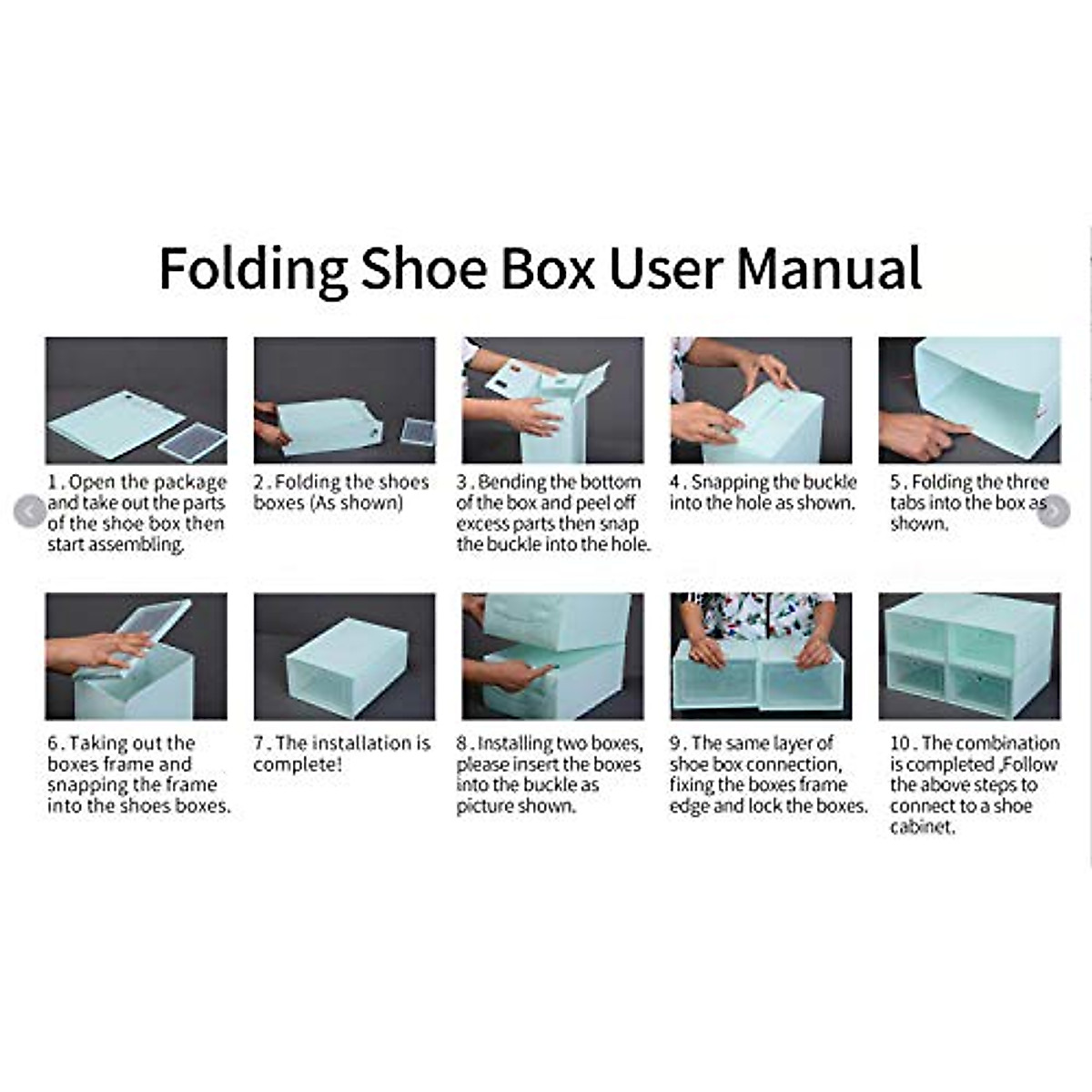 Folding Shoe Box User Manual

1 . Open the package and take out the parts of the shoe box then start assembling.

2 . Folding the shoes boxes (As shown)

3 . Bending the bottom of the box and peel off excess parts then snap the buckle into the hole.

4 . Snapping the buckle into the hole as shown.

5 . Folding the three tabs into the box as shown.

6 . Taking out the boxes frame and snapping the frame into the shoes boxes.

7 . The installation is complete!

8 . Installing two boxes, please insert the boxes into the buckle as picture shown.

9 . The same layer of shoe box connection, fixing the boxes frame edge and lock the boxes.

10 . The combination is completed ,Follow the above steps to connect to a shoe cabinet.