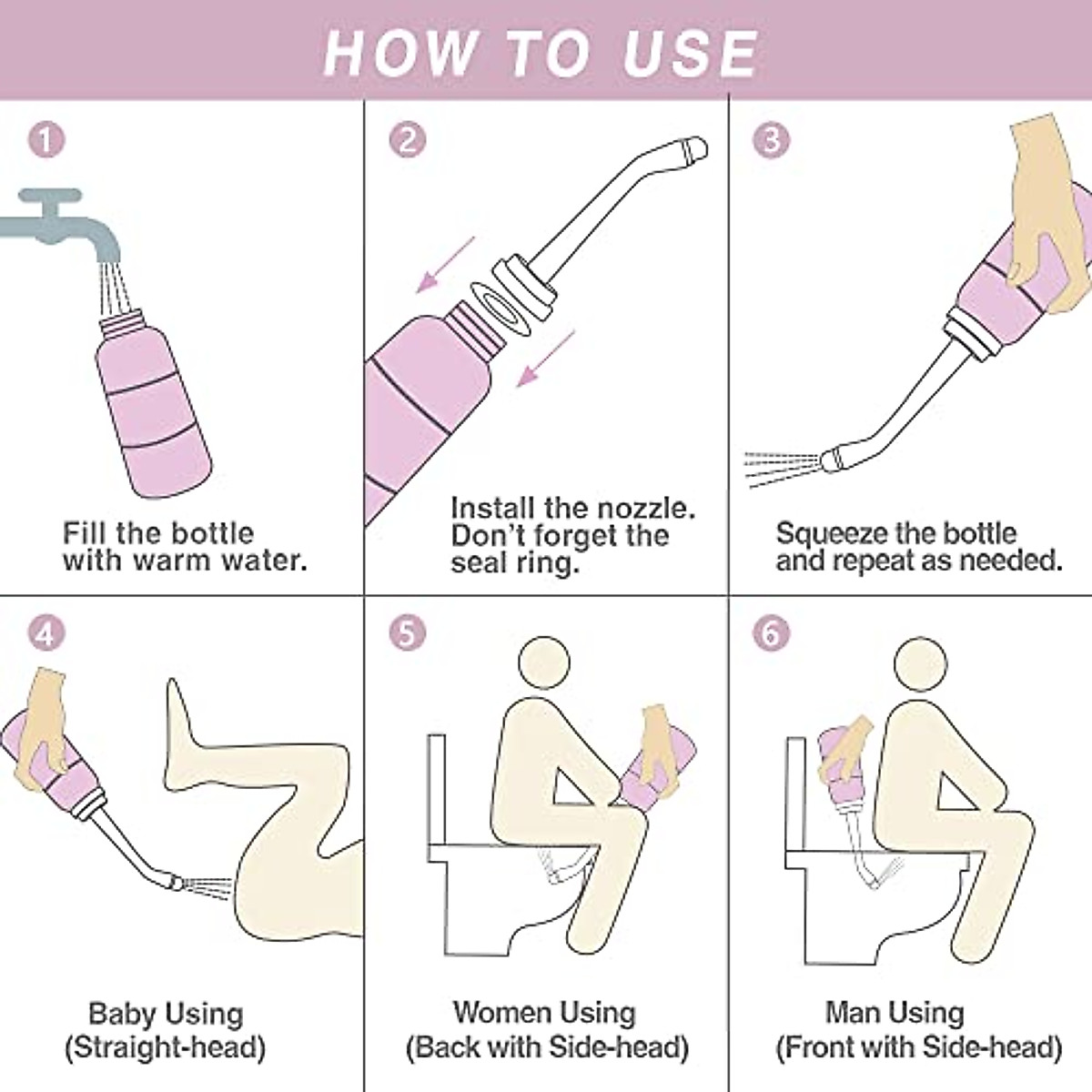 HOW TO USE

1
Fill the bottle with warm water.

2
Install the nozzle. Don't forget the seal ring.

3
Squeeze the bottle and repeat as needed.

4
Baby Using (Straight-head)

5
Women Using (Back with Side-head)

6
Man Using (Front with Side-head)