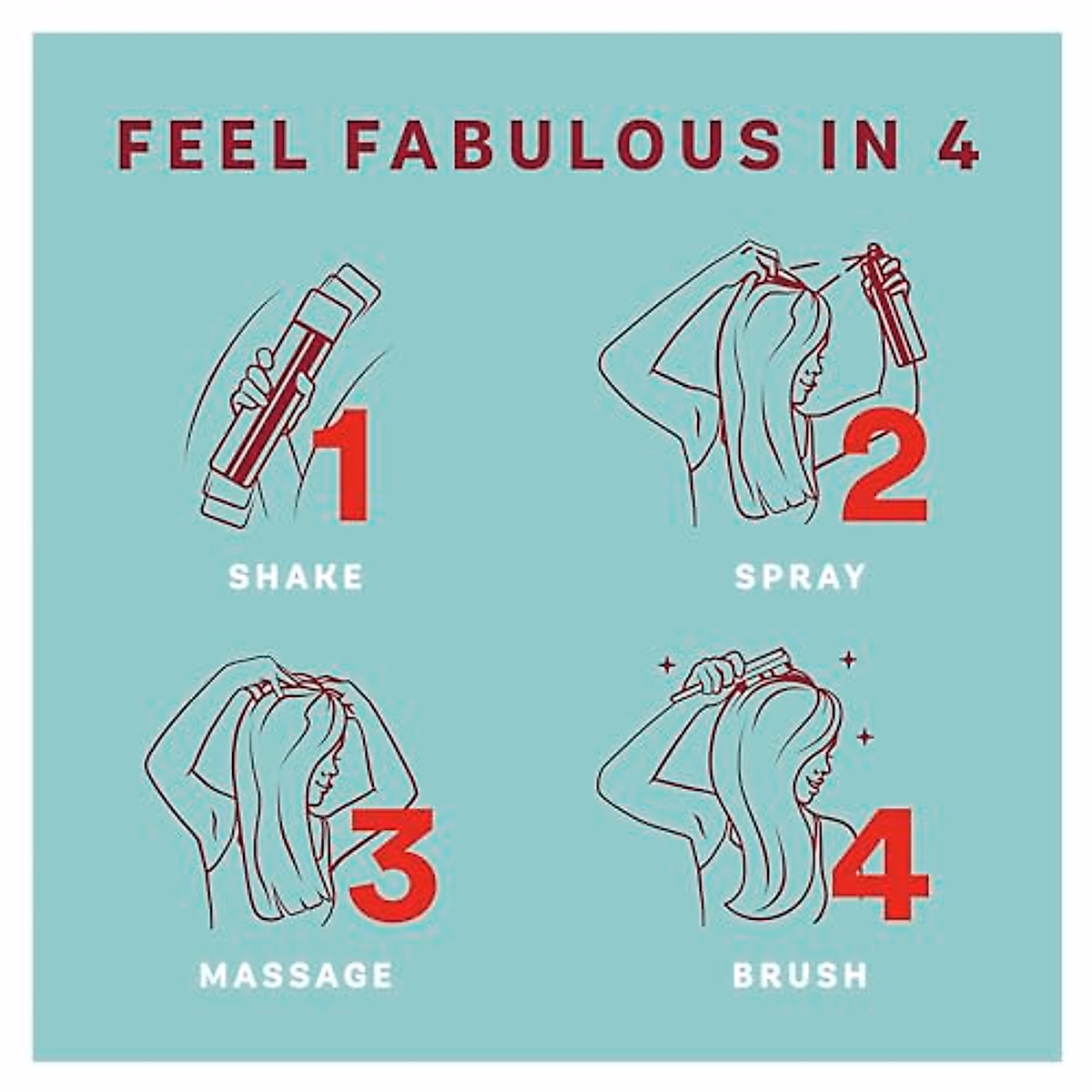 FEEL FABULOUS IN 4

1
SHAKE

2
SPRAY

3
MASSAGE

4
BRUSH