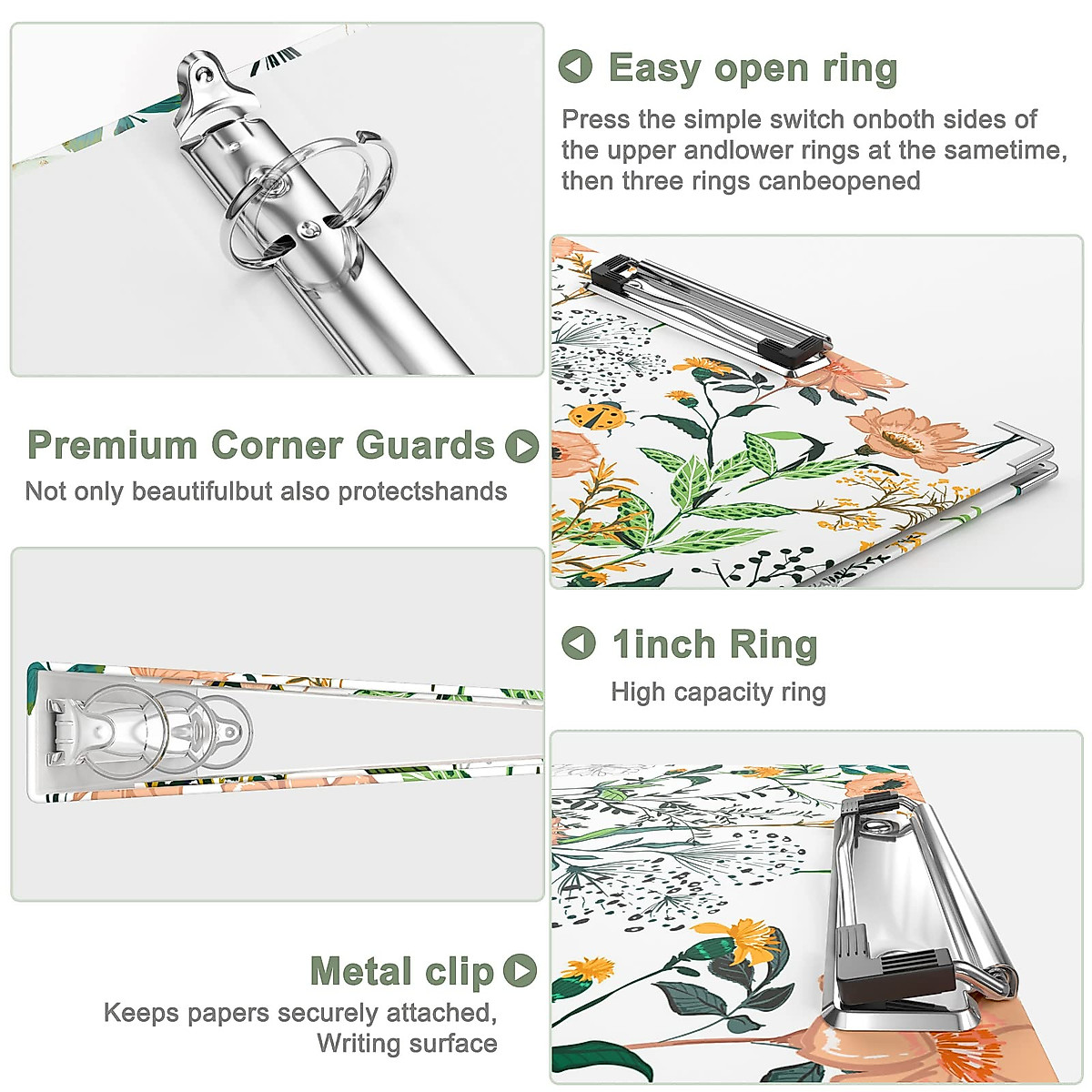 Easy open ring

Press the simple switch onboth sides of the upper andlower rings at the sametime, then three rings canbeopened

Premium Corner Guards

Not only beautifulbut also protectshands

1inch Ring

High capacity ring

Metal clip

Keeps papers securely attached, Writing surface