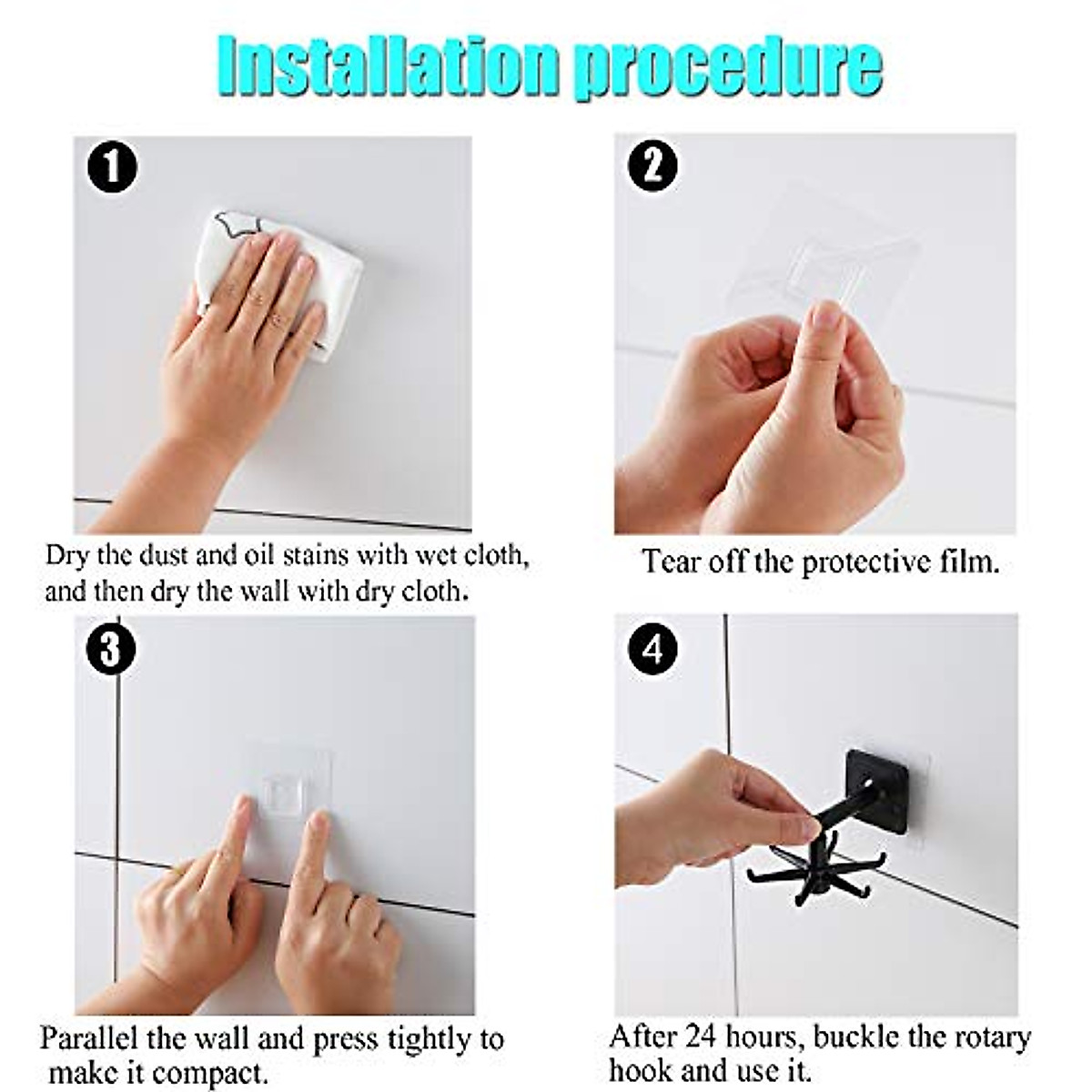 Installation procedure

1

Dry the dust and oil stains with wet cloth, and then dry the wall with dry cloth.

2

Tear off the protective film.

3

Parallel the wall and press tightly to make it compact.

4

After 24 hours, buckle the rotary hook and use it.