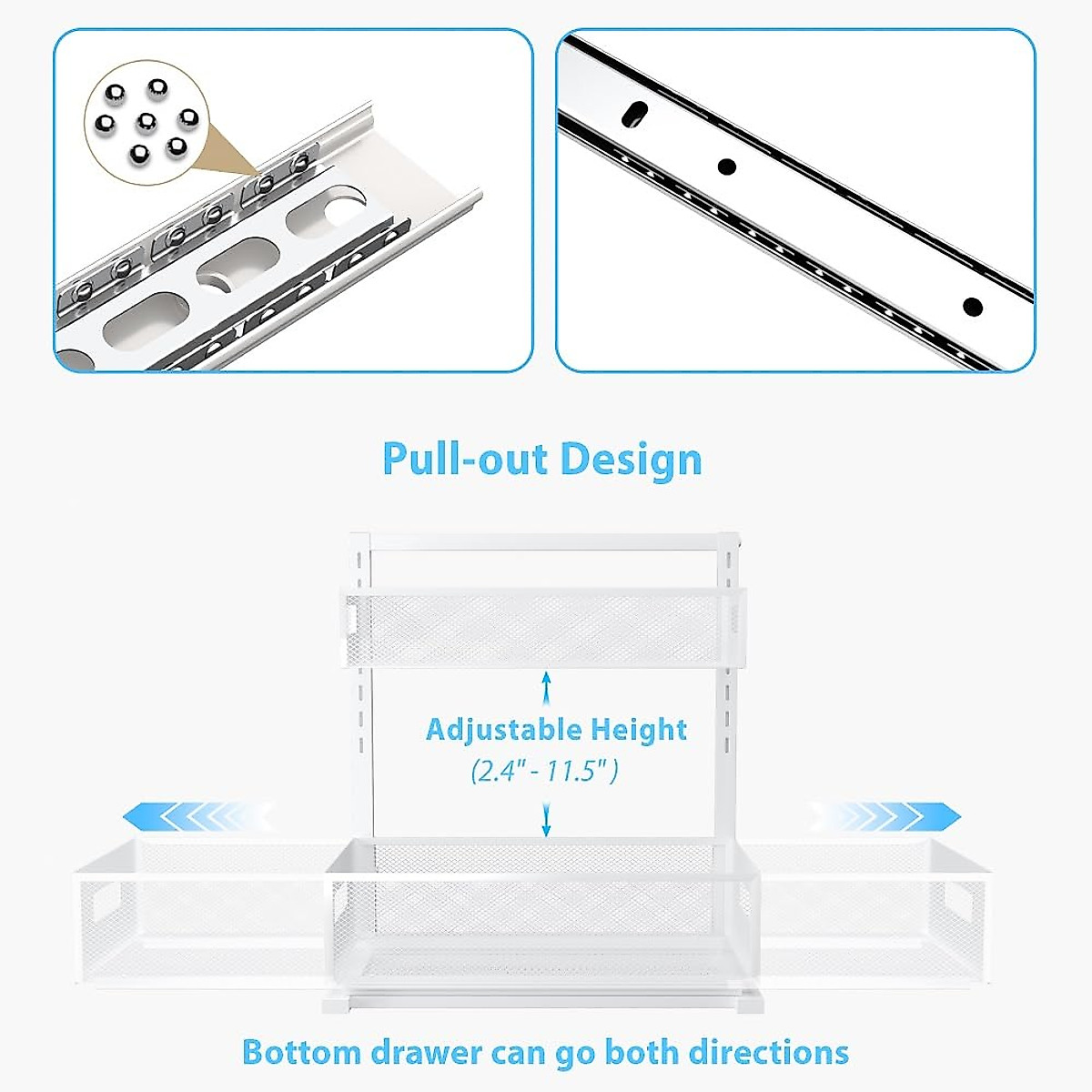 Pull-out Design

Adjustable Height
(2.4" - 11.5")

Bottom drawer can go both directions