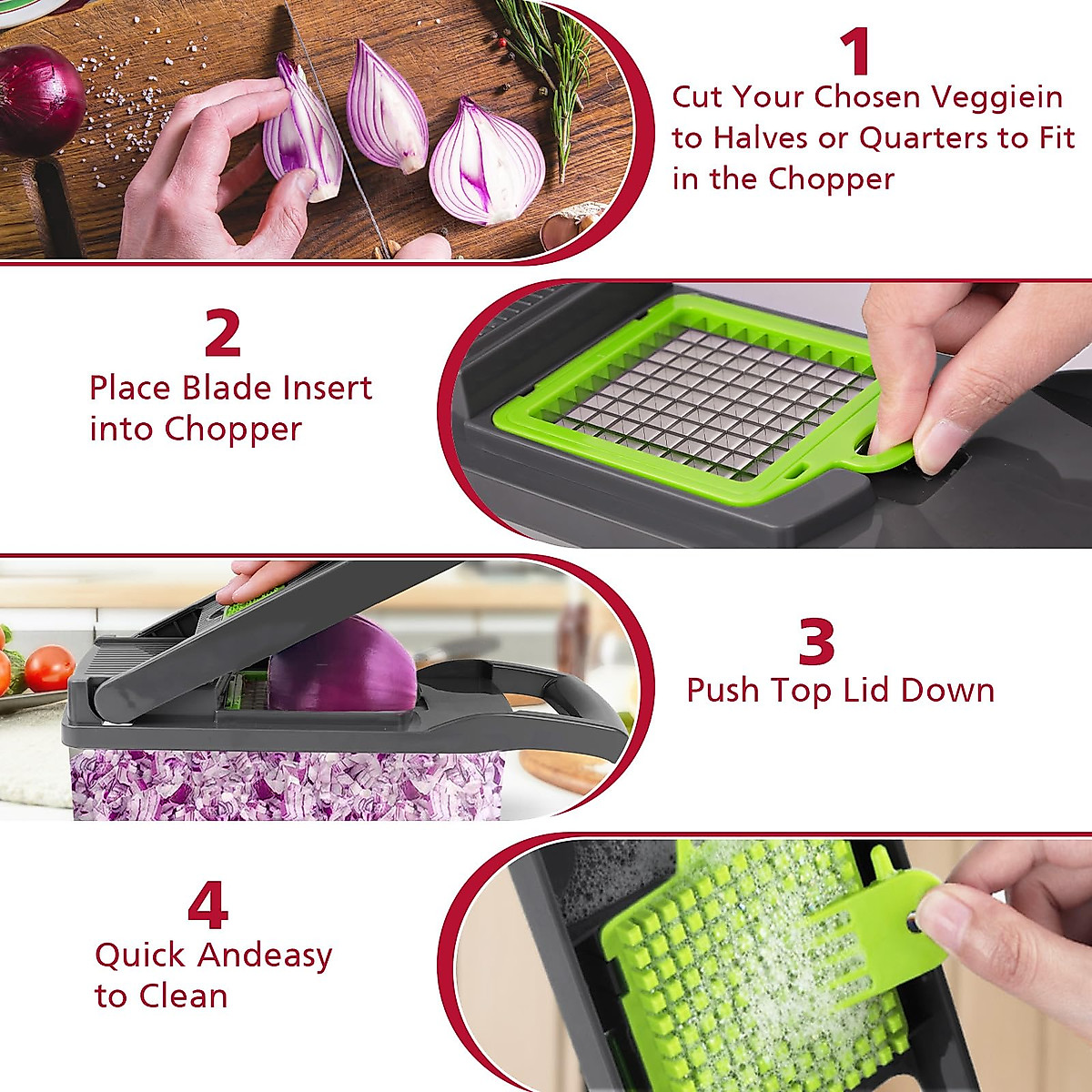 1
Cut Your Chosen Veggiein to Halves or Quarters to Fit in the Chopper

2
Place Blade Insert into Chopper

3
Push Top Lid Down

4
Quick Andeasy to Clean