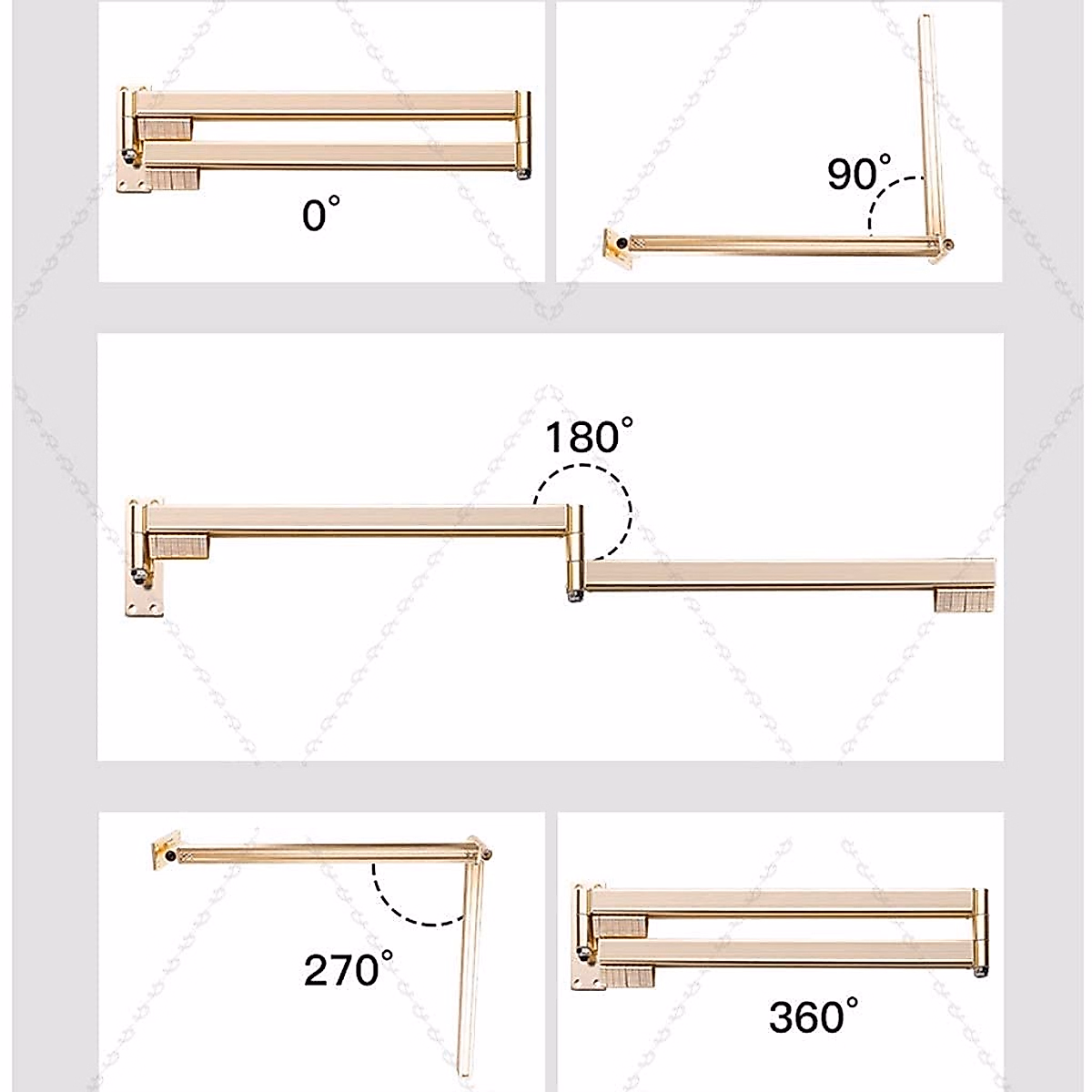 0°

90°

180°

270°

360°