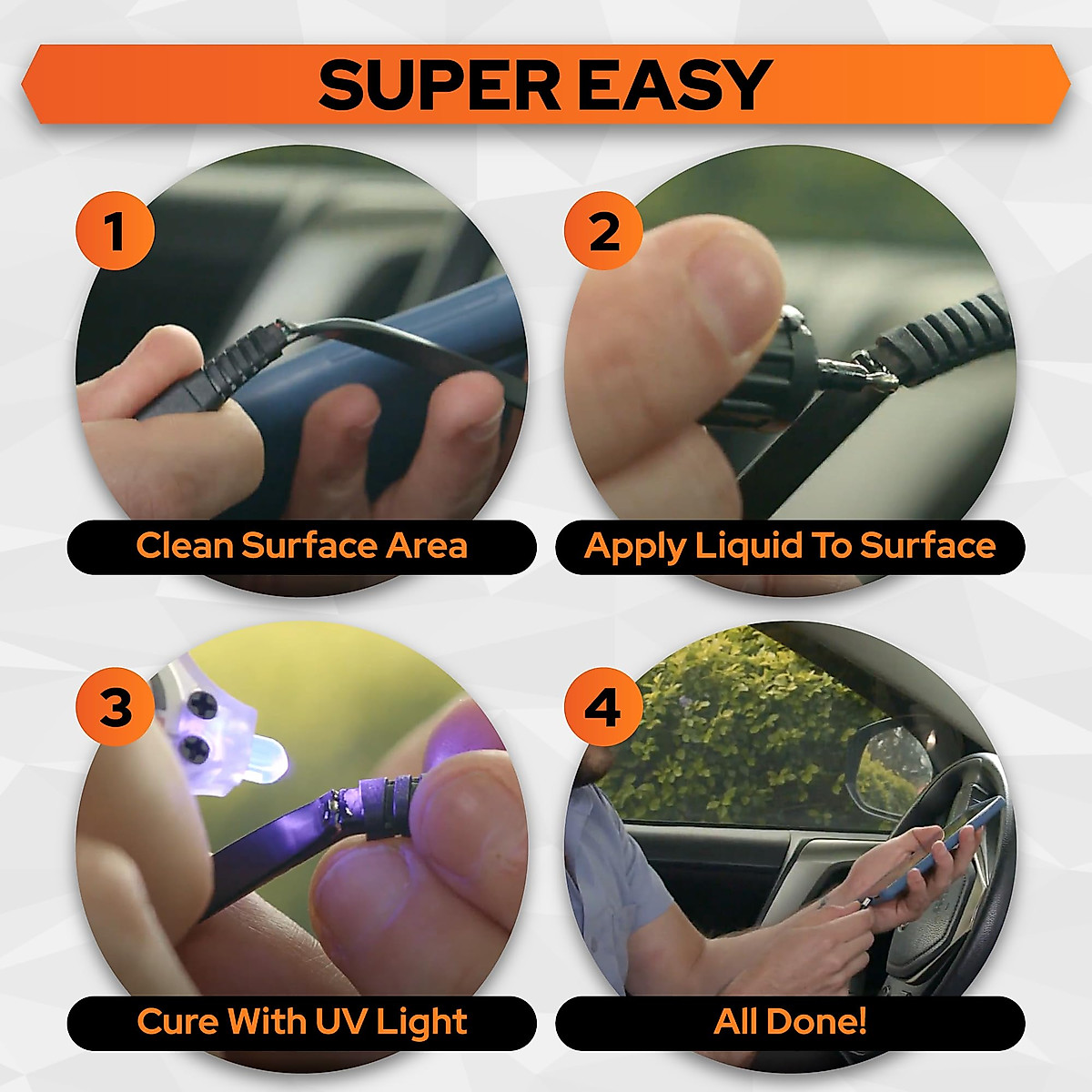 SUPER EASY

1
Clean Surface Area

2
Apply Liquid To Surface

3
Cure With UV Light

4
All Done!