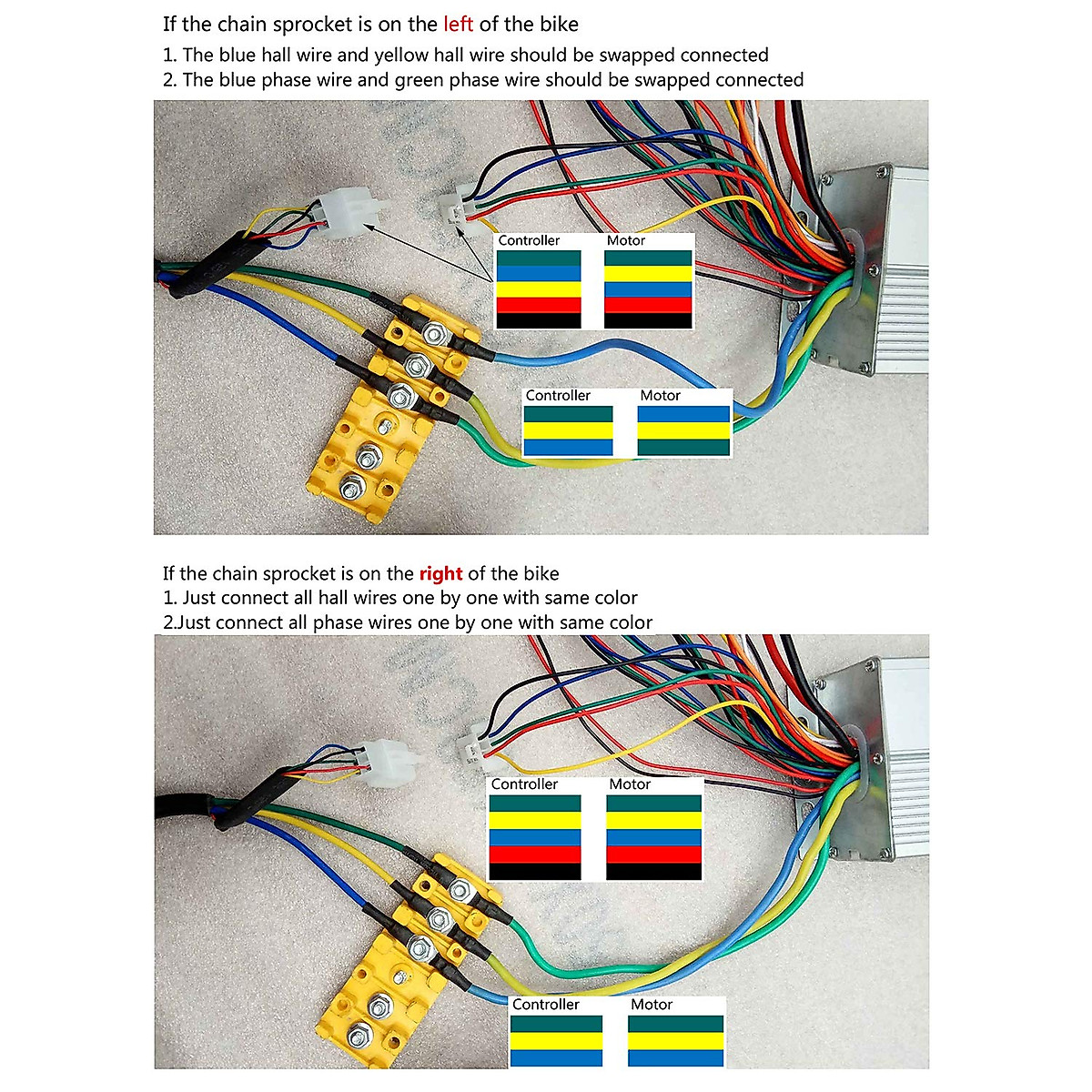 If the chain sprocket is on the left of the bike

1. The blue hall wire and yellow hall wire should be swapped connected
2. The blue phase wire and green phase wire should be swapped connected

Controller Motor

Controller Motor

If the chain sprocket is on the right of the bike
1. Just connect all hall wires one by one with same color
2.Just connect all phase wires one by one with same color

Controller Motor

Controller Motor