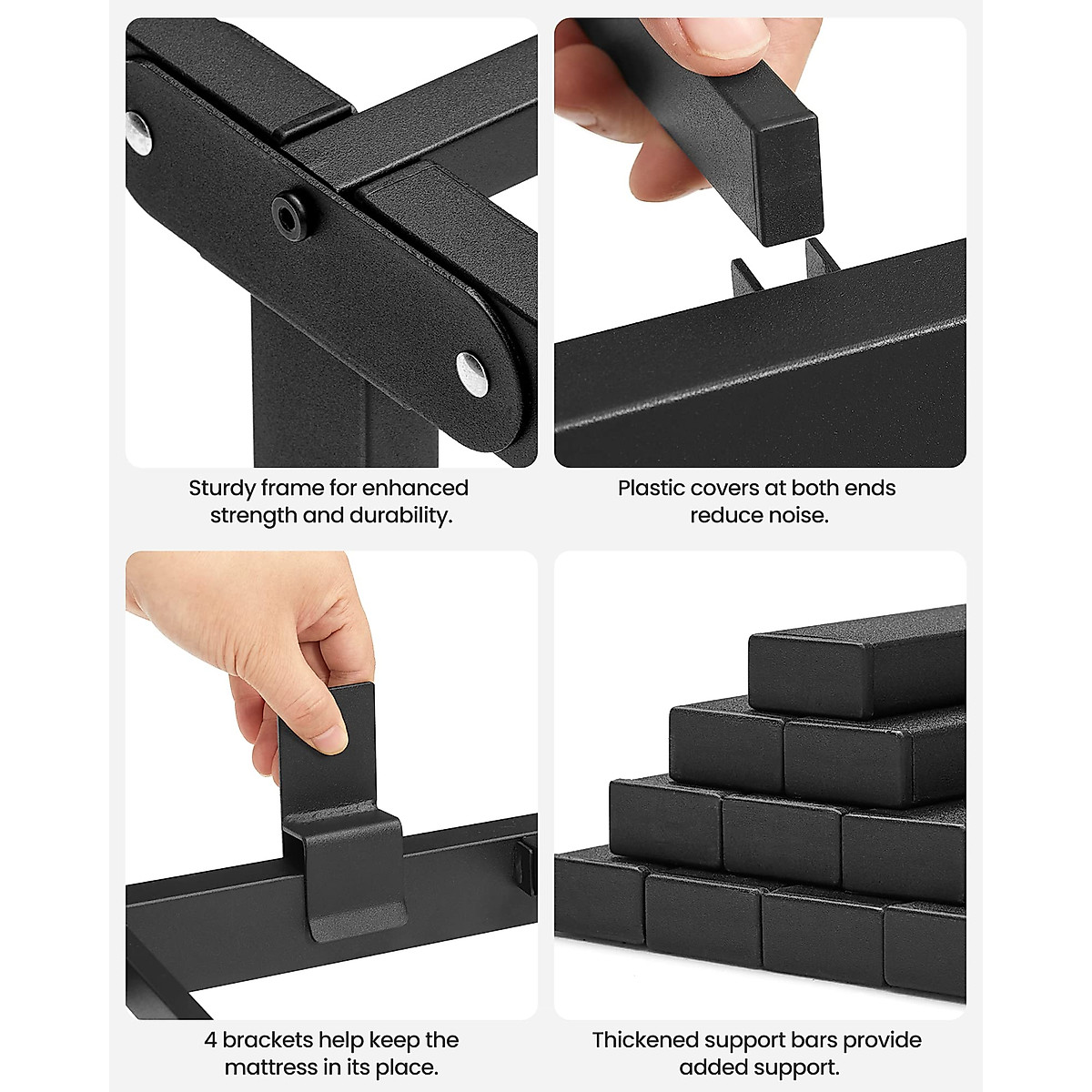 Sturdy frame for enhanced strength and durability.

Plastic covers at both ends reduce noise.

4 brackets help keep the mattress in its place.

Thickened support bars provide added support.