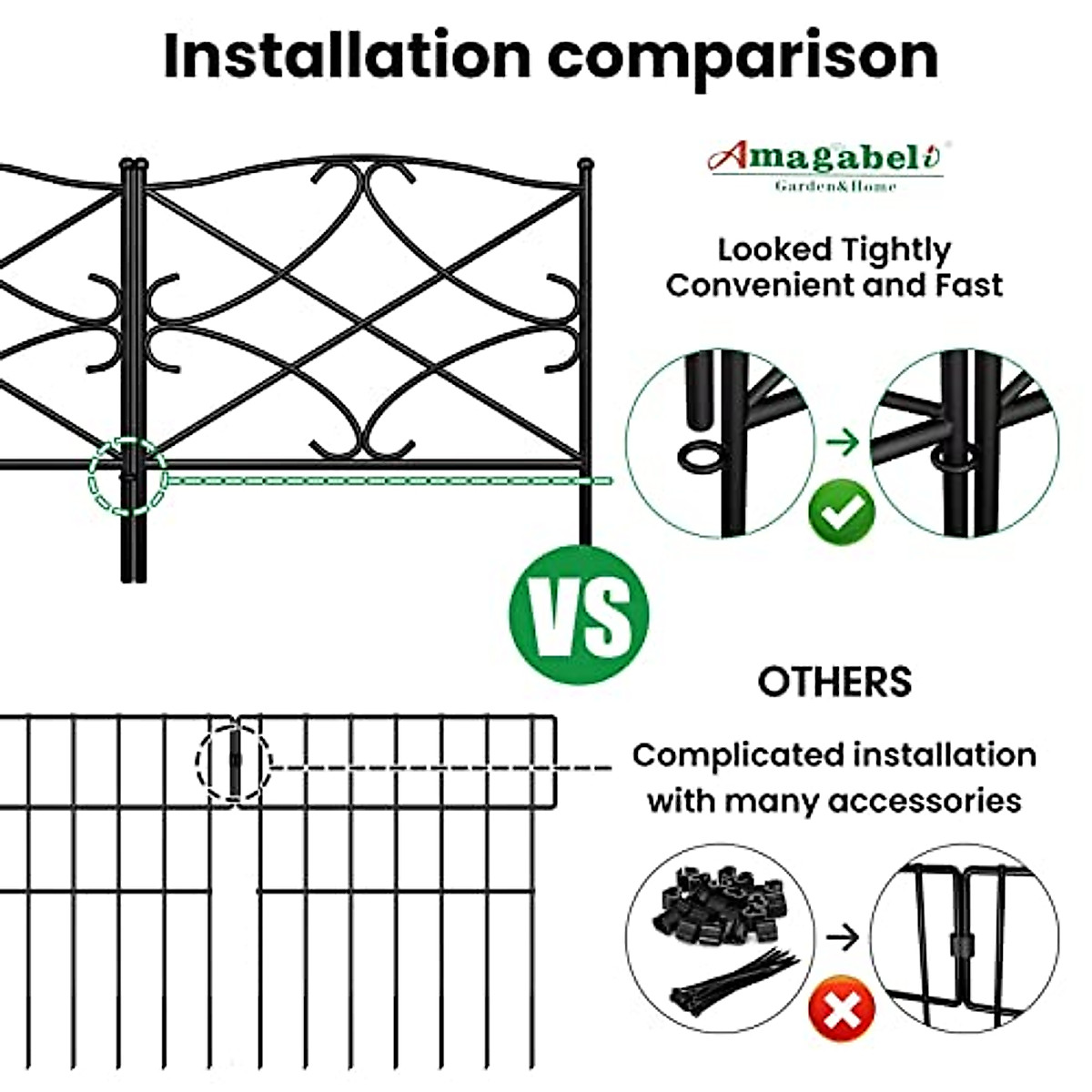 Installation comparison

Amagabeli
Garden&Home

Looked Tightly
Convenient and Fast

VS

OTHERS

Complicated installation
with many accessories