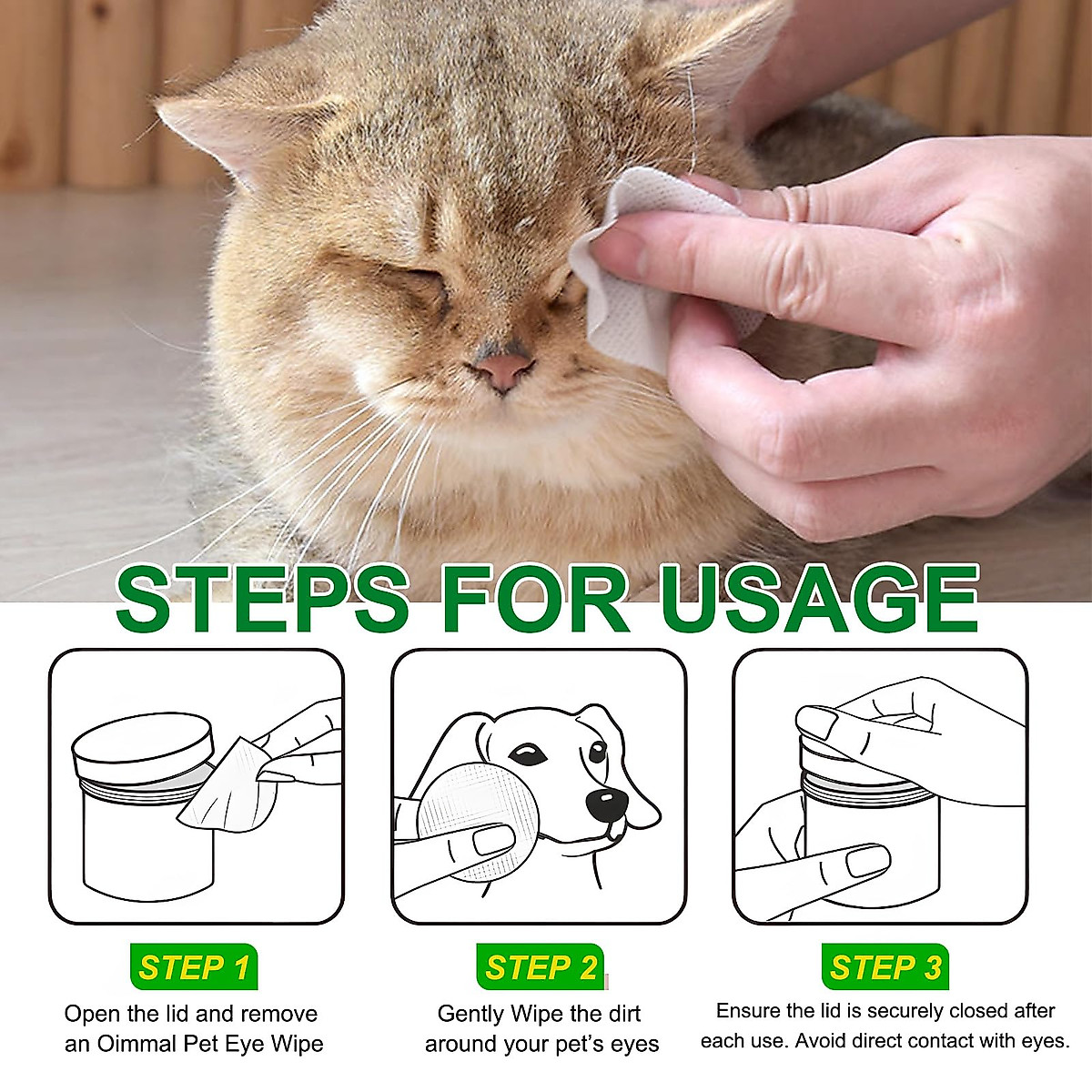 STEPS FOR USAGE

STEP 1
Open the lid and remove an Oimmal Pet Eye Wipe

STEP 2
Gently Wipe the dirt around your pet's eyes

STEP 3
Ensure the lid is securely closed after each use. Avoid direct contact with eyes.