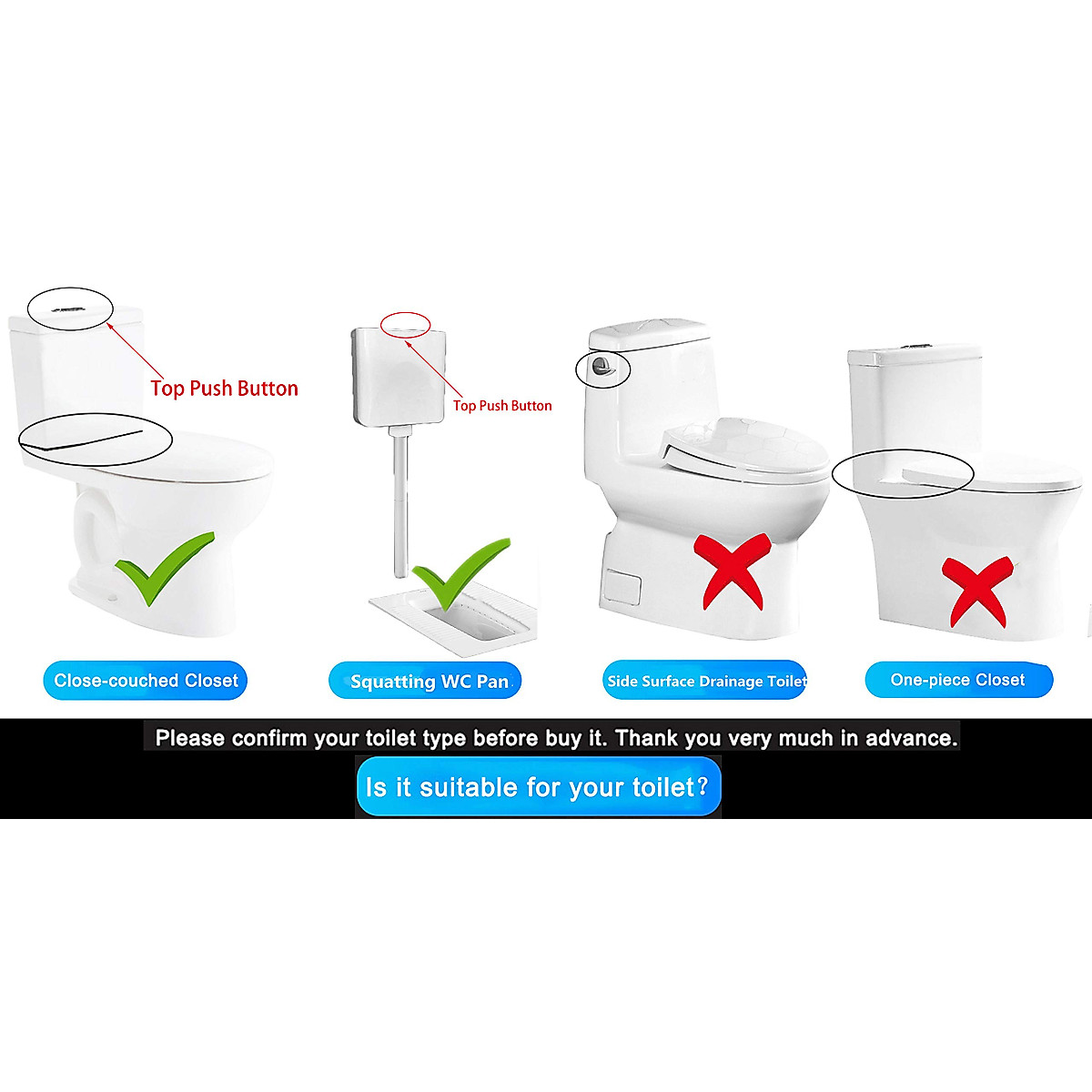 Top Push Button

Top Push Button

Close-couched Closet

Squatting WC Pan

Side Surface Drainage Toilet

One-piece Closet

Please confirm your toilet type before buy it. Thank you very much in advance.

Is it suitable for your toilet?