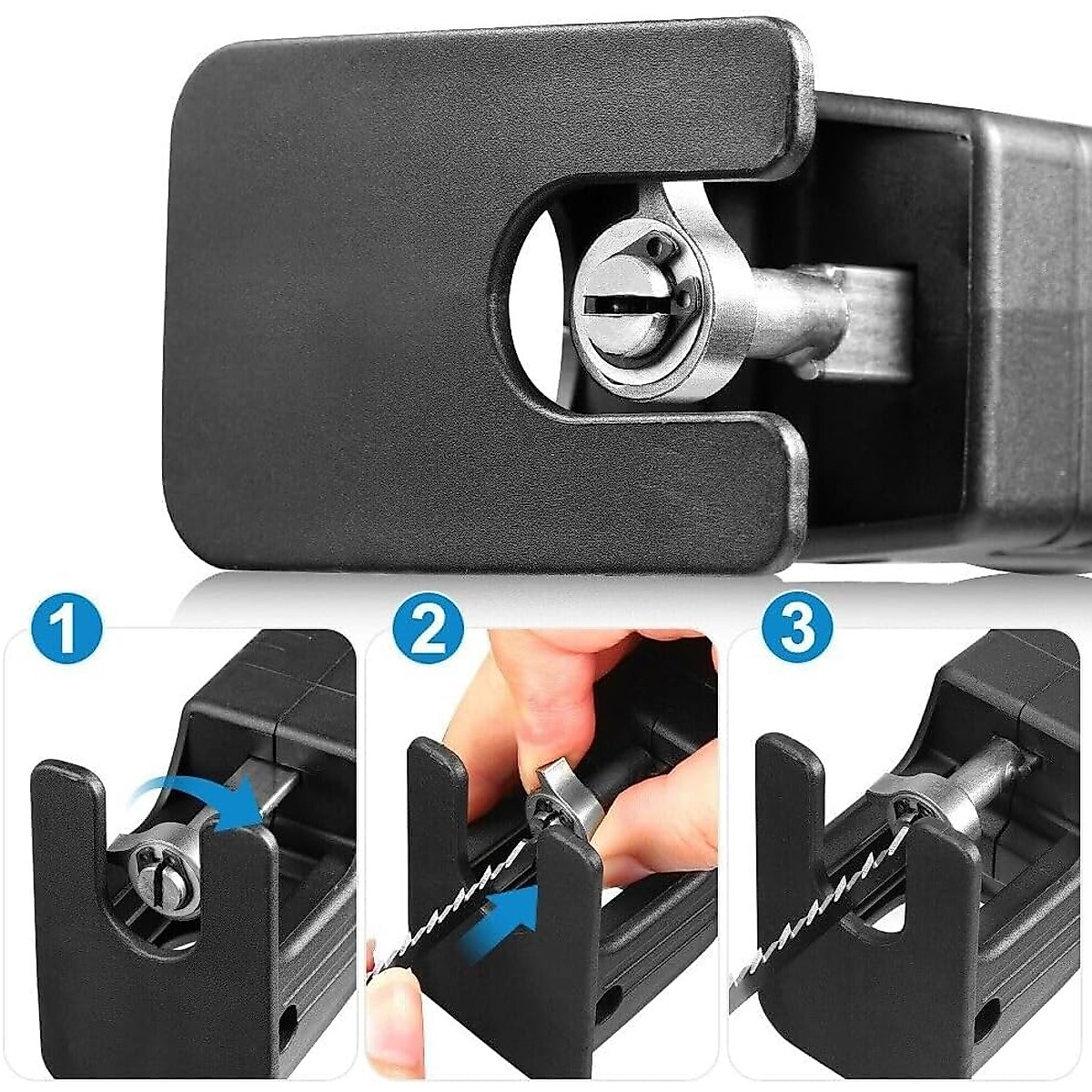 1

2

3