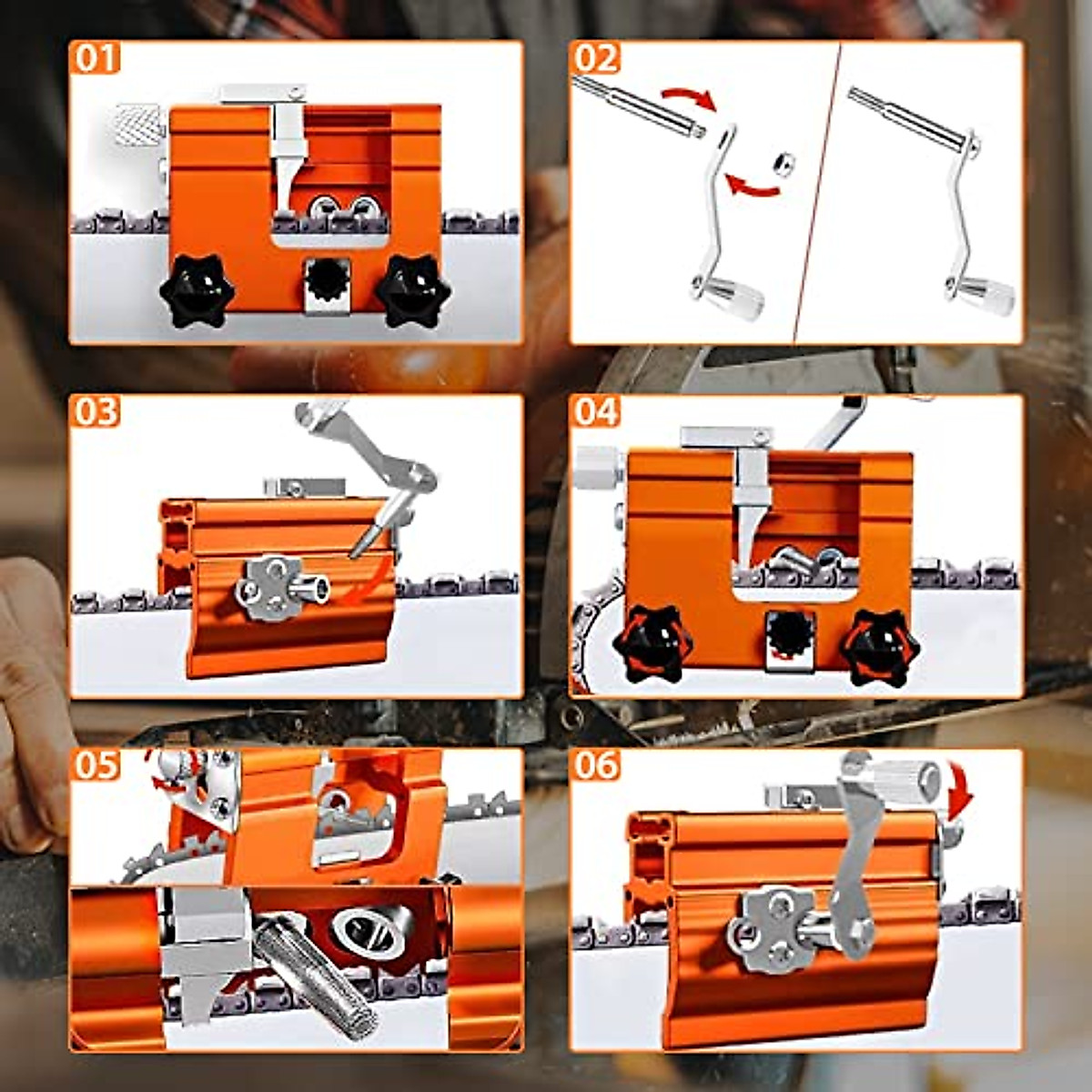 01
02
03
04
05
06