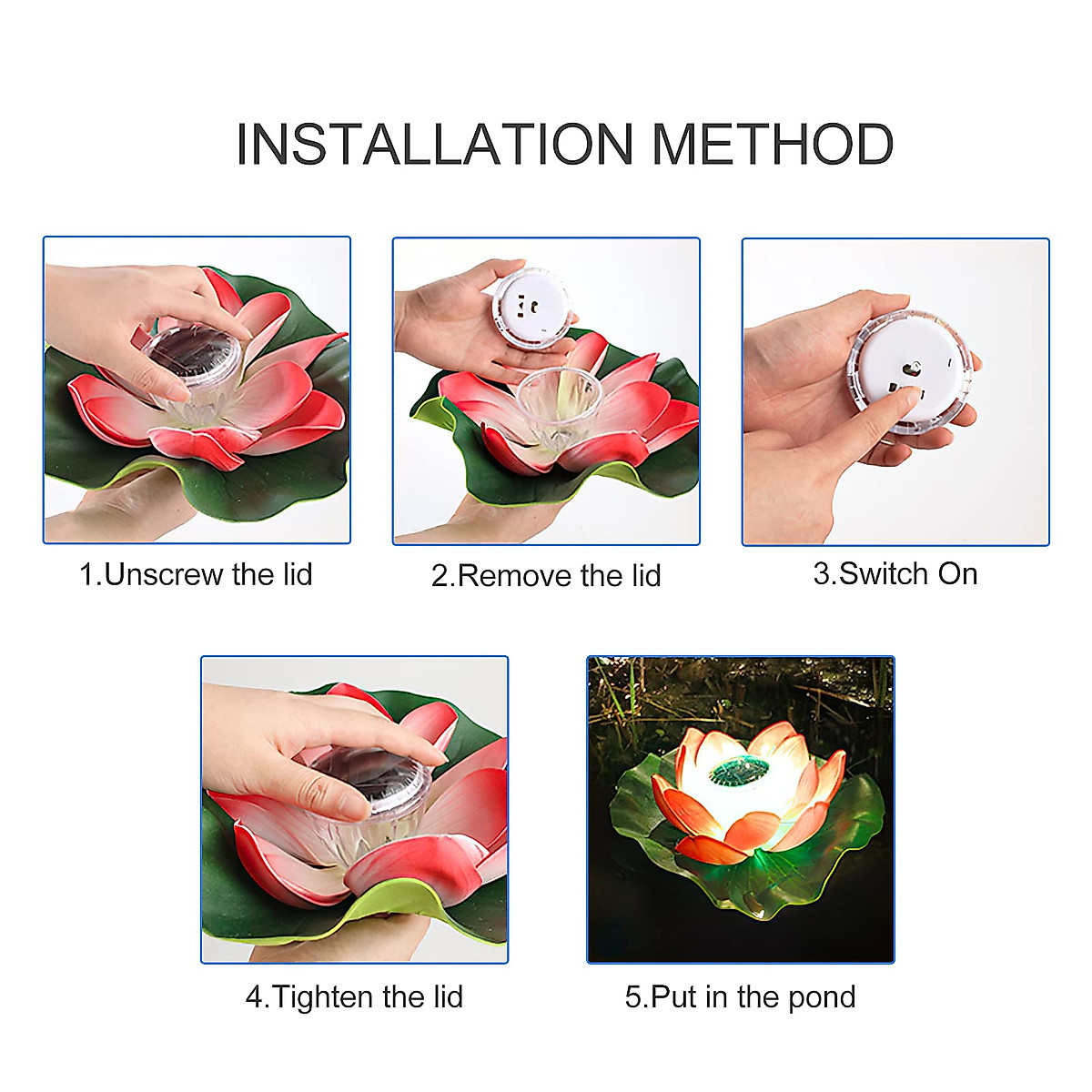 INSTALLATION METHOD

1.Unscrew the lid

2.Remove the lid

3.Switch On

4.Tighten the lid

5.Put in the pond