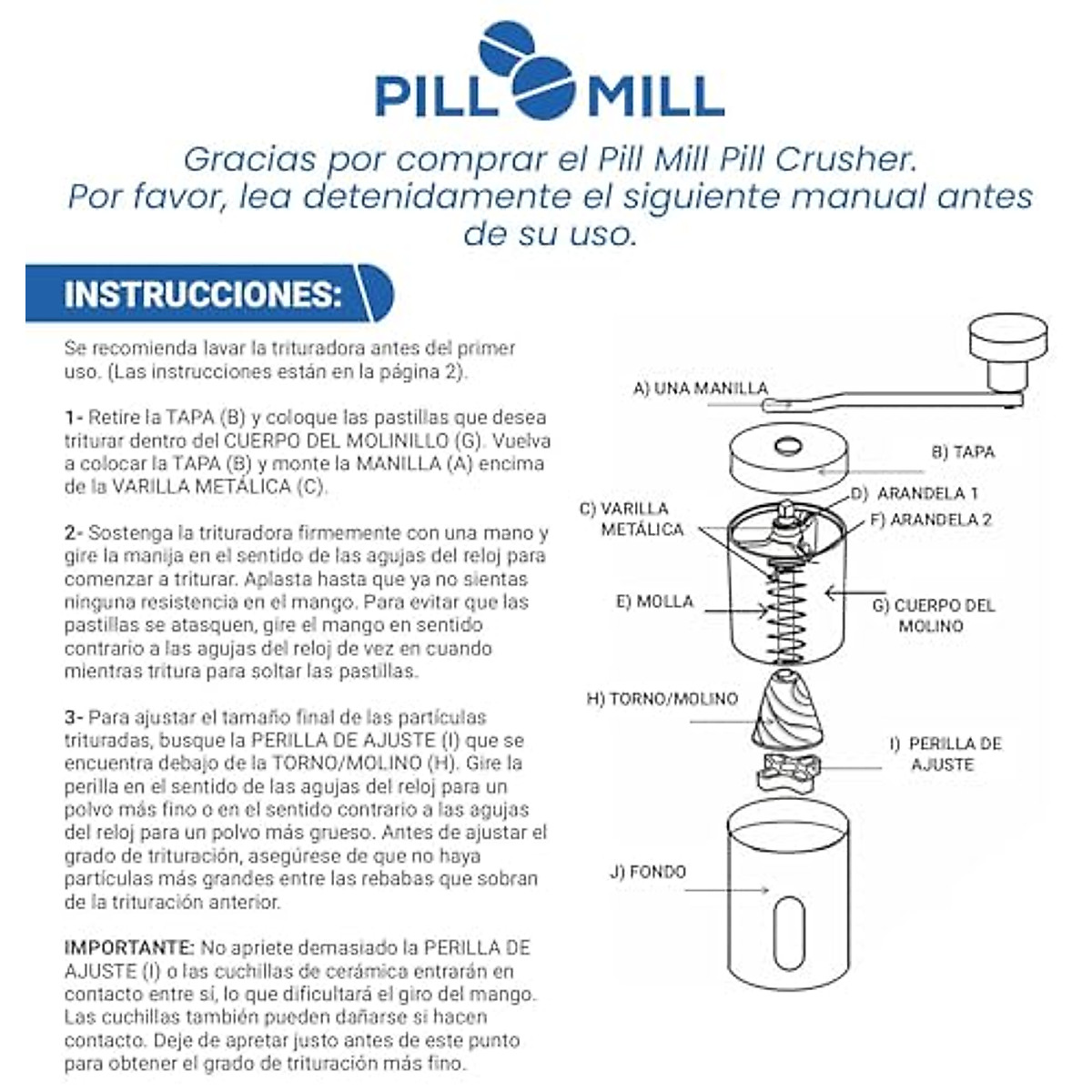 PILL MILL

Gracias por comprar el Pill Mill Pill Crusher. Por favor, lea detenidamente el siguiente manual antes de su uso.

INSTRUCCIONES:

Se recomienda lavar la trituradora antes del primer uso. (Las instrucciones están en la página 2).

1- Retire la TAPA (B) y coloque las pastillas que desea triturar dentro del CUERPO DEL MOLINILLO (G). Vuelva a colocar la TAPA (B) y monte la MANILLA (A) encima de la VARILLA METÁLICA (C).

2- Sostenga la trituradora firmemente con una mano y gire la manija en el sentido de las agujas del reloj para comenzar a triturar. Aplasta hasta que ya no sientas ninguna resistencia en el mango. Para evitar que las pastillas se atasquen, gire el mango en sentido contrario a las agujas del reloj de vez en cuando mientras tritura para soltar las pastillas.

3- Para ajustar el tamaño final de las partículas trituradas, busque la PERILLA DE AJUSTE (I) que se encuentra debajo de la TORNO/MOLINO (H). Gire la perilla en el sentido de las agujas del reloj para un polvo más fino o en el sentido contrario a las agujas del reloj para un polvo más grueso. Antes de ajustar el grado de trituración, asegúrese de que no haya partículas más grandes entre las rebabas que sobran de la trituración anterior.

IMPORTANTE: No apriete demasiado la PERILLA DE AJUSTE (I) o las cuchillas de cerámica entrarán en contacto entre sí, lo que dificultará el giro del mango. Las cuchillas también pueden dañarse si hacen contacto. Deje de apretar justo antes de este punto para obtener el grado de trituración más fino.

A) UNA MANILLA
B) TAPA
C) VARILLA METÁLICA
D) ARANDELA 1
F) ARANDELA 2
E) MOLLA
G) CUERPO DEL MOLINO
H) TORNO/MOLINO
I) PERILLA DE AJUSTE
J) FONDO