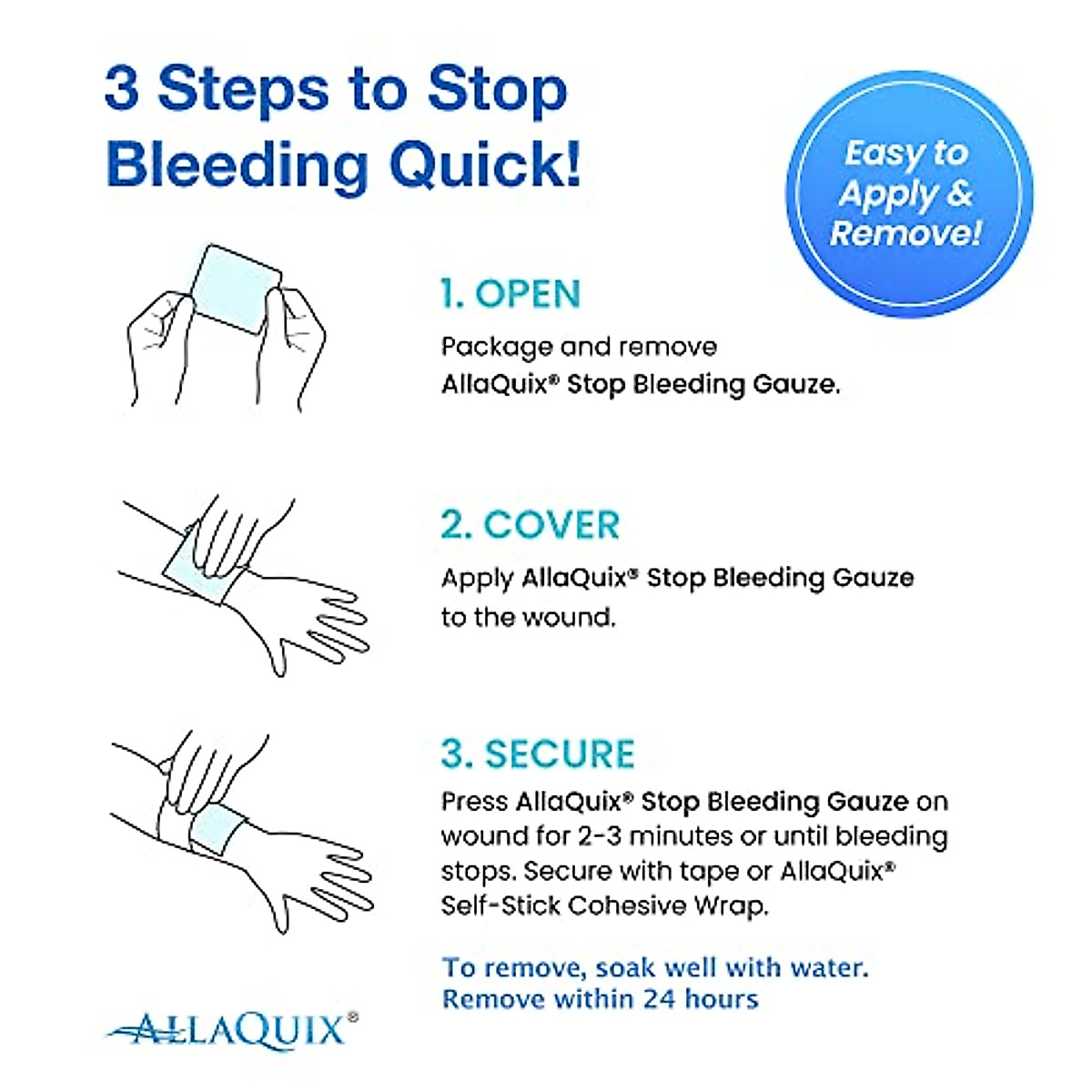 3 Steps to Stop Bleeding Quick!

Easy to Apply & Remove!

1. OPEN

Package and remove AllaQuix® Stop Bleeding Gauze.

2. COVER

Apply AllaQuix® Stop Bleeding Gauze to the wound.

3. SECURE

Press AllaQuix® Stop Bleeding Gauze on wound for 2-3 minutes or until bleeding stops. Secure with tape or AllaQuix® Self-Stick Cohesive Wrap.

To remove, soak well with water. Remove within 24 hours

ALLAQUIX®