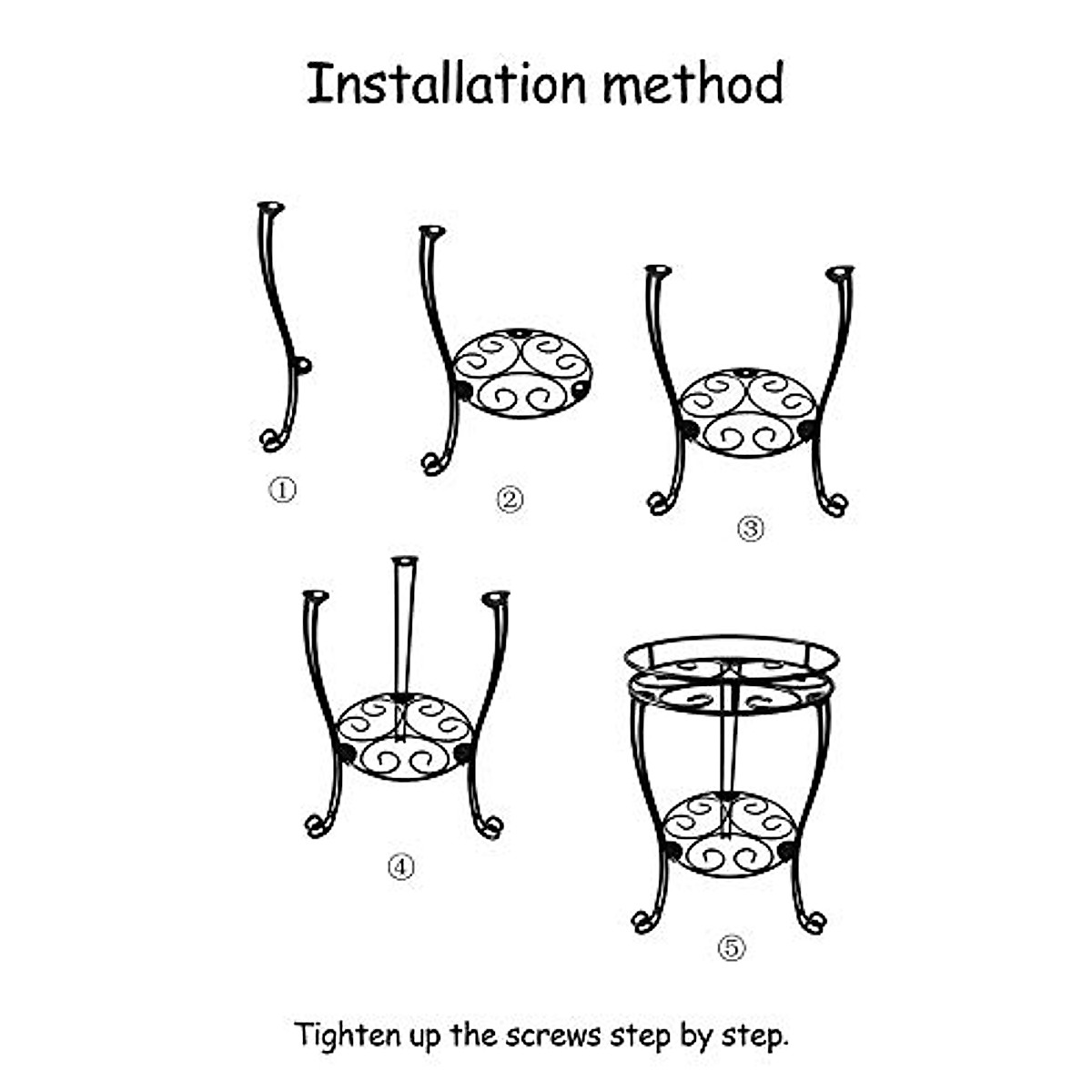 Installation method

①

②

③

④

⑤

Tighten up the screws step by step.